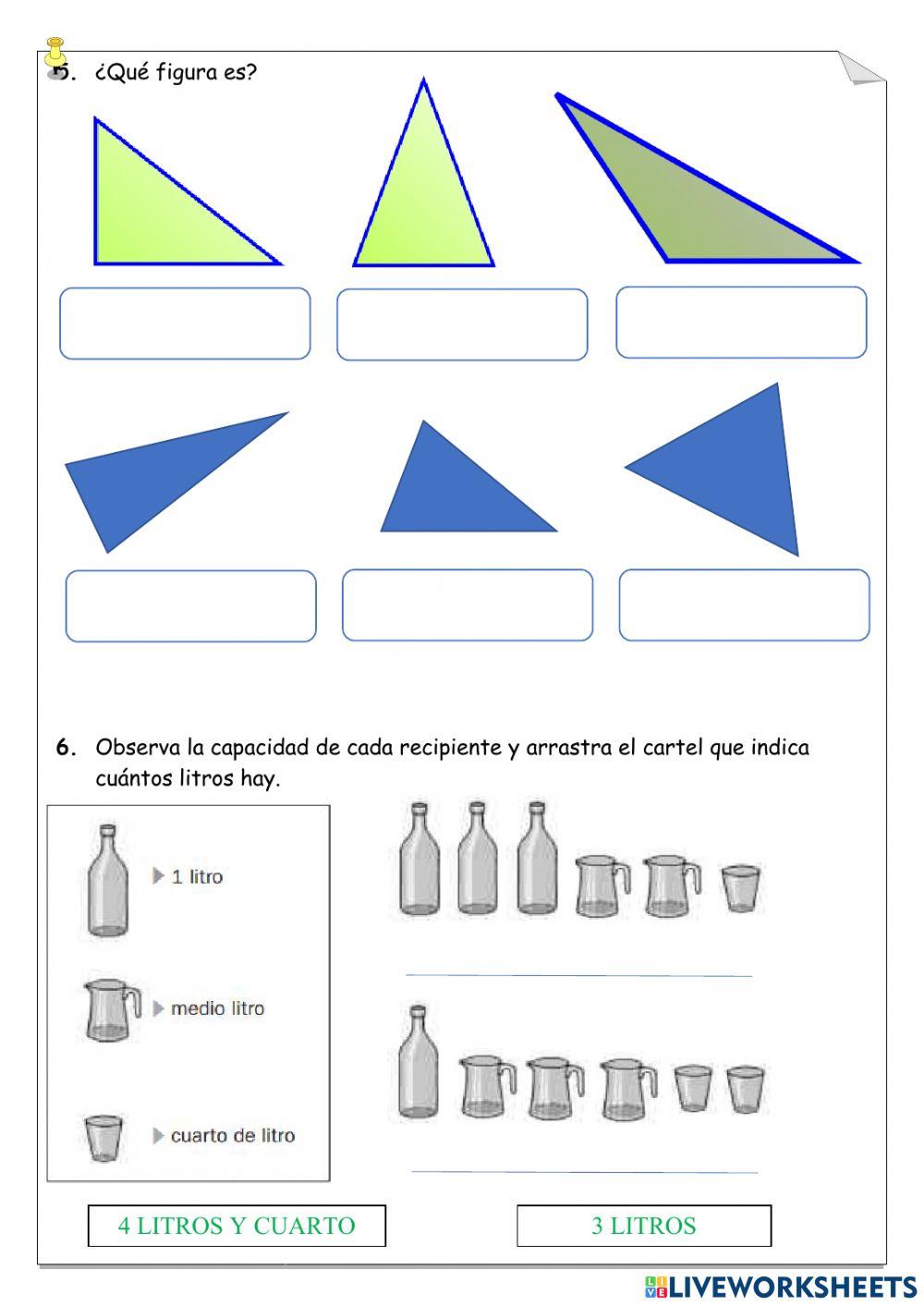 5. ¿Qué figura es?

6. Observa la capacidad de cada recipiente y arrastra el cartel que indica cuántos litros hay.

1 litro

medio litro

cuarto de litro

4 LITROS Y CUARTO

3 LITROS

LIVEWORKSHEETS