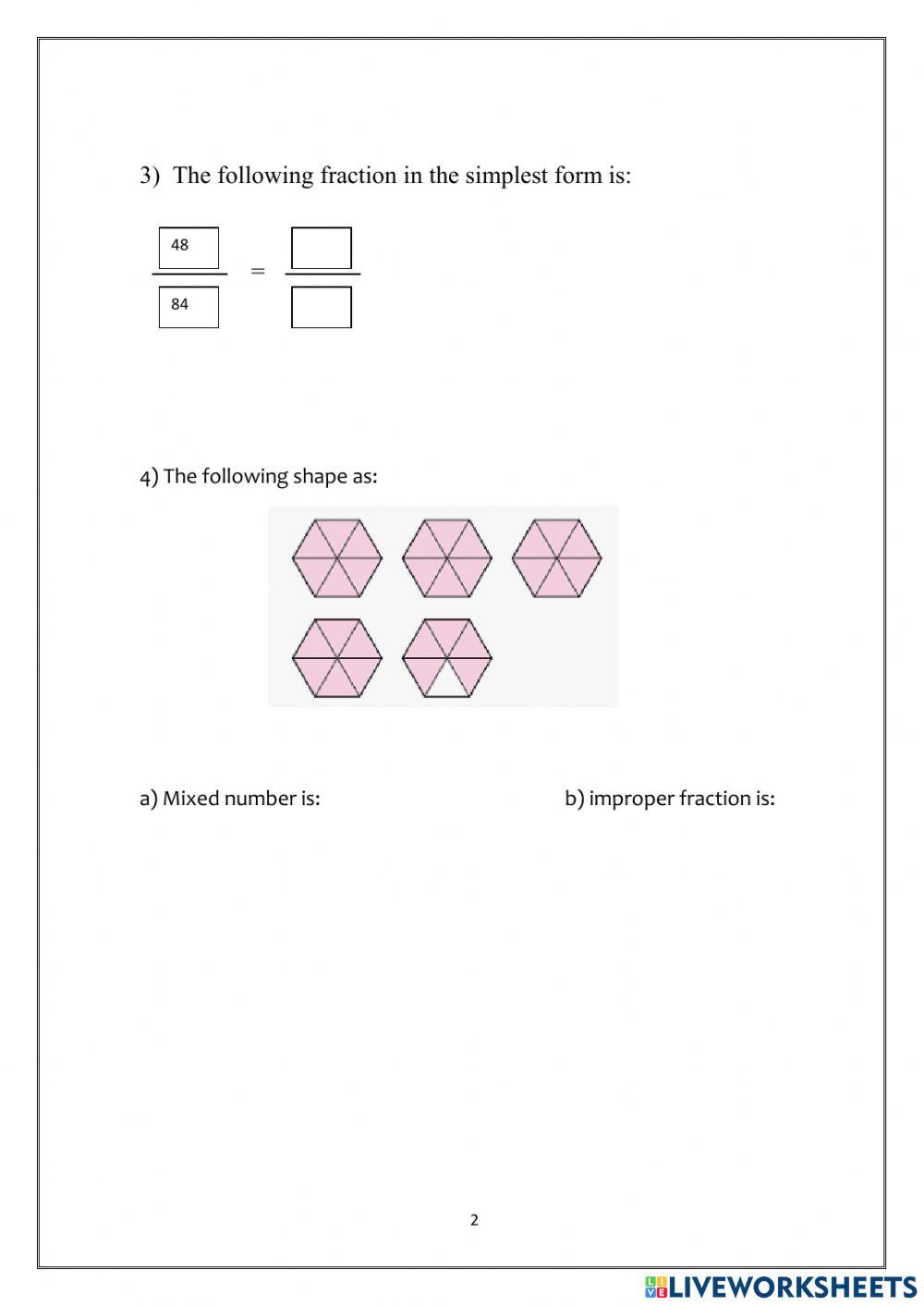 3) The following fraction in the simplest form is:

$\frac{48}{84} = \frac{\square}{\square}$

4) The following shape as:

a) Mixed number is:

b) improper fraction is:

2

LIVEWORKSHEETS