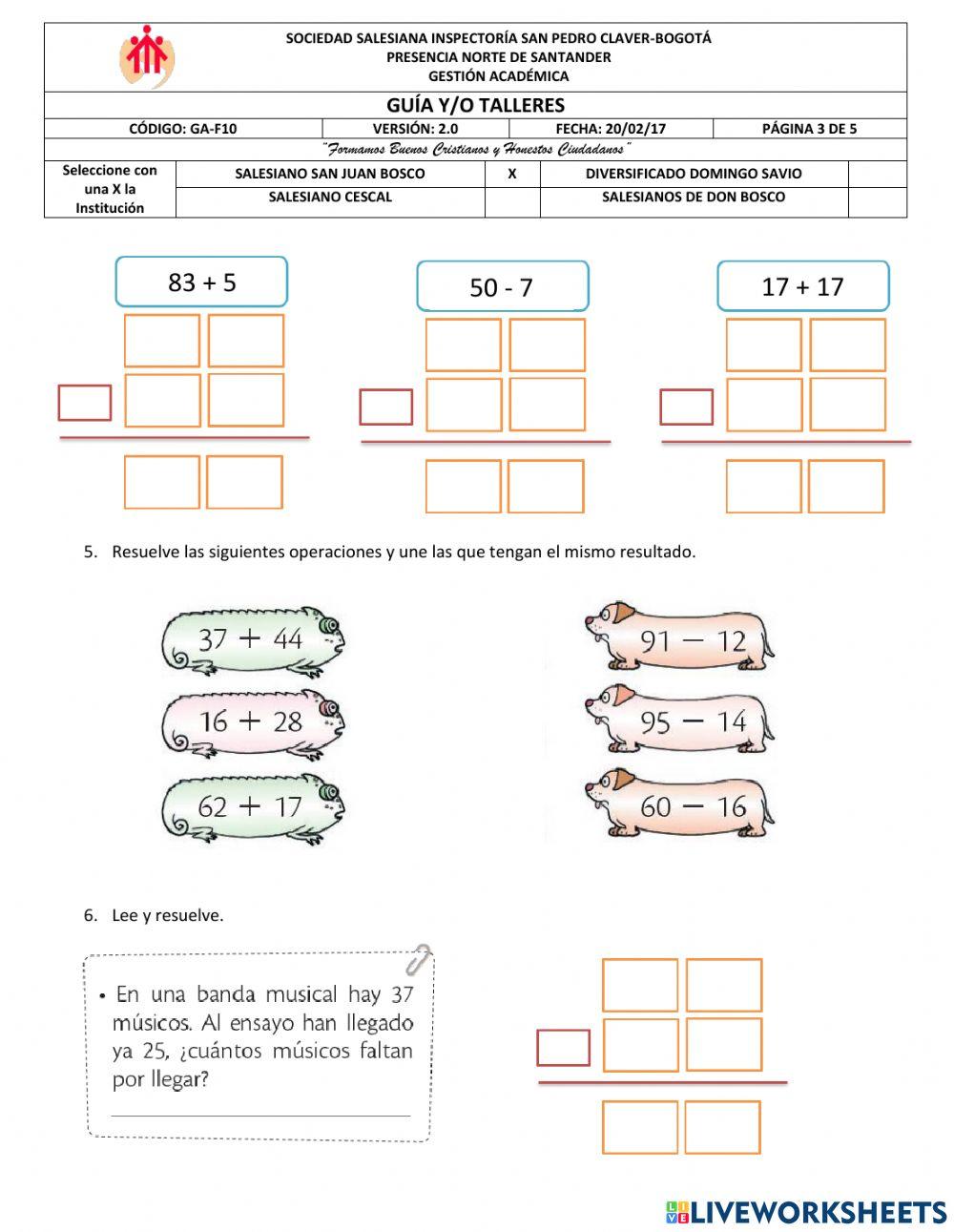 SOCIEDAD SALESIANA INSPECTORÍA SAN PEDRO CLAVER-BOGOTÁ
PRESENCIA NORTE DE SANTANDER
GESTIÓN ACADÉMICA

GUÍA Y/O TALLERES

| CÓDIGO: GA-F10 | VERSIÓN: 2.0 | FECHA: 20/02/17 | PÁGINA 3 DE 5 |
|---|---|---|---|

"Formamos Buenos Cristianos y Honestos Ciudadanos"

| Seleccione con una X la Institución | SALESIANO SAN JUAN BOSCO | X | DIVERSIFICADO DOMINGO SAVIO | |
|---|---|---|---|---|
| | SALESIANO CESCAL | | SALESIANOS DE DON BOSCO | |

83 + 5

50 - 7

17 + 17

5. Resuelve las siguientes operaciones y une las que tengan el mismo resultado.

37 + 44

16 + 28

62 + 17

91 − 12

95 − 14

60 − 16

6. Lee y resuelve.

• En una banda musical hay 37 músicos. Al ensayo han llegado ya 25, ¿cuántos músicos faltan por llegar?

LIVEWORKSHEETS