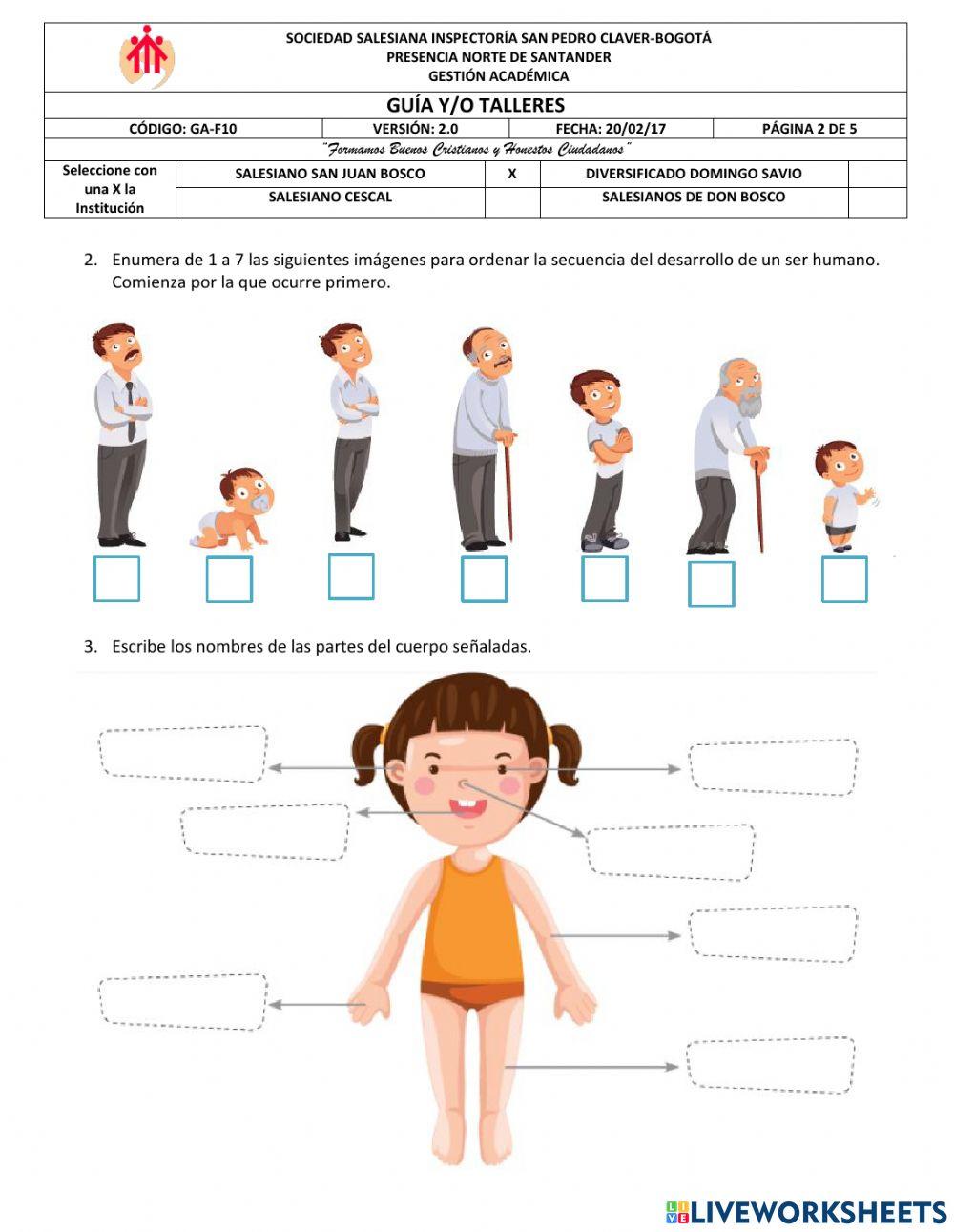 SOCIEDAD SALESIANA INSPECTORÍA SAN PEDRO CLAVER-BOGOTÁ
PRESENCIA NORTE DE SANTANDER
GESTIÓN ACADÉMICA

GUÍA Y/O TALLERES

| CÓDIGO: GA-F10 | VERSIÓN: 2.0 | FECHA: 20/02/17 | PÁGINA 2 DE 5 |
|---|---|---|---|

"Formamos Buenos Cristianos y Honestos Ciudadanos"

| Seleccione con una X la Institución | SALESIANO SAN JUAN BOSCO | X | DIVERSIFICADO DOMINGO SAVIO | |
|---|---|---|---|---|
| | SALESIANO CESCAL | | SALESIANOS DE DON BOSCO | |

2. Enumera de 1 a 7 las siguientes imágenes para ordenar la secuencia del desarrollo de un ser humano. Comienza por la que ocurre primero.

3. Escribe los nombres de las partes del cuerpo señaladas.

LIVEWORKSHEETS