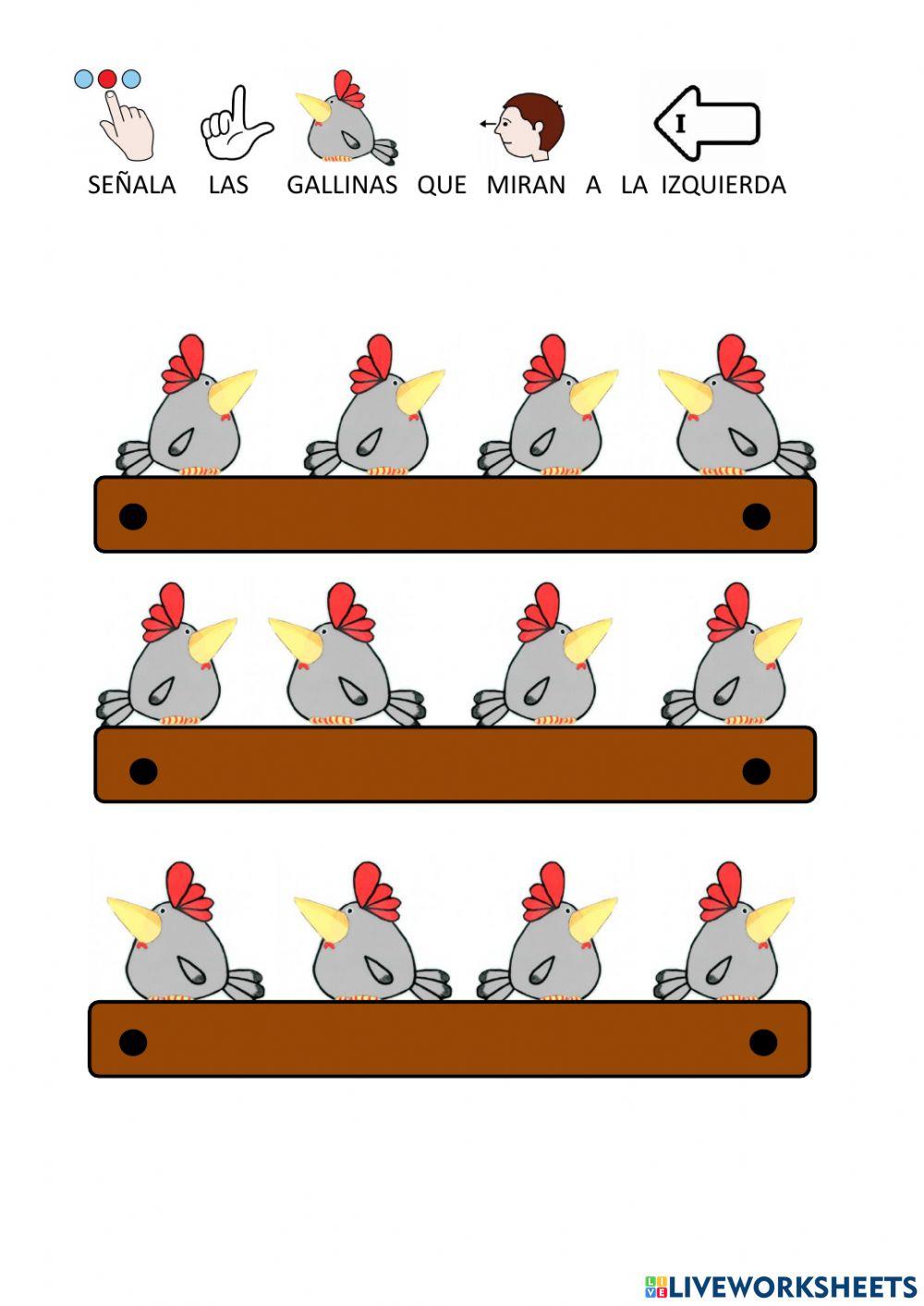 I

SEÑALA LAS GALLINAS QUE MIRAN A LA IZQUIERDA

LIVEWORKSHEETS