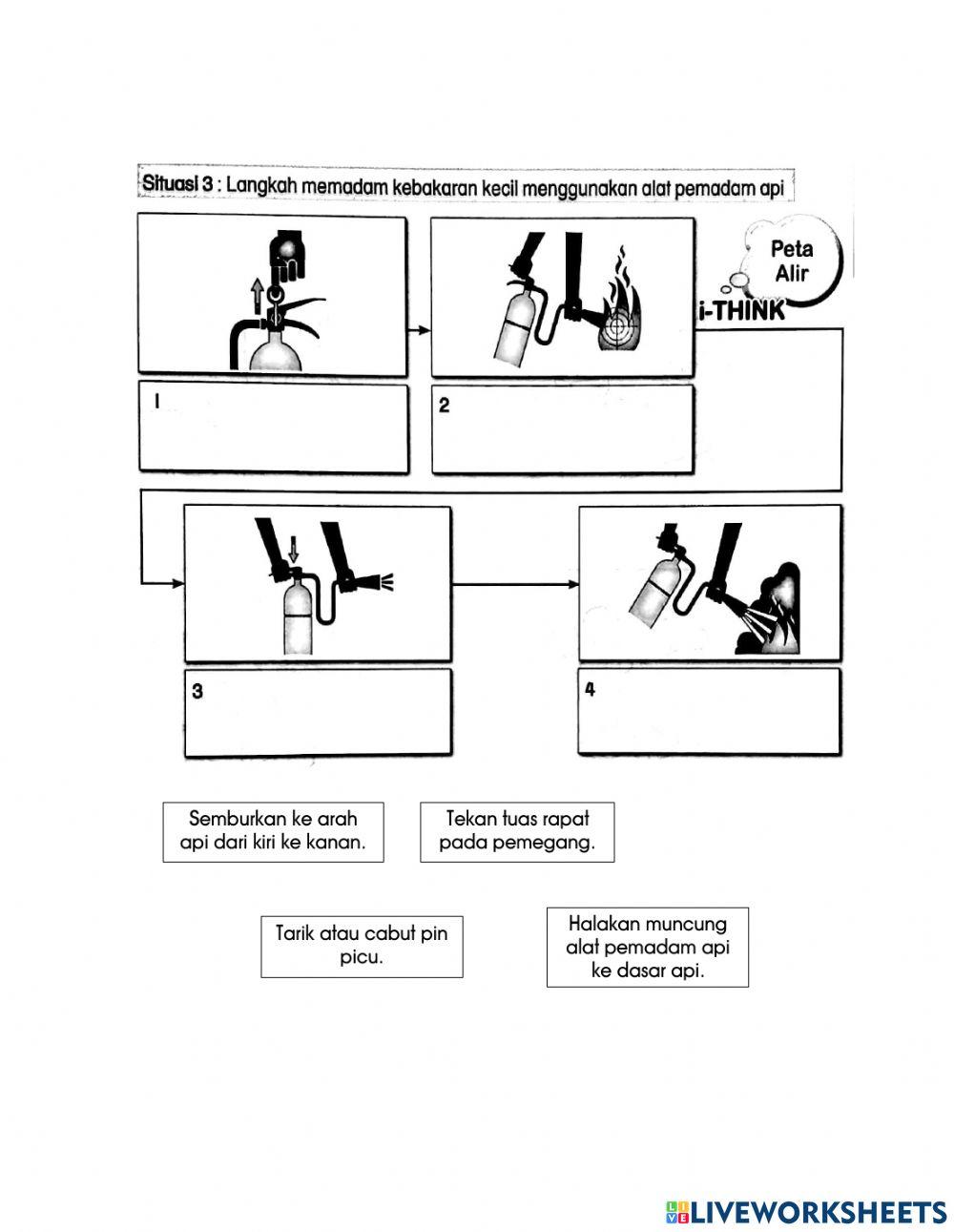 Situasi 3 : Langkah memadam kebakaran kecil menggunakan alat pemadam api

Peta Alir

i-THINK

1

2

3

4

Semburkan ke arah api dari kiri ke kanan.

Tekan tuas rapat pada pemegang.

Tarik atau cabut pin picu.

Halakan muncung alat pemadam api ke dasar api.

LIVEWORKSHEETS