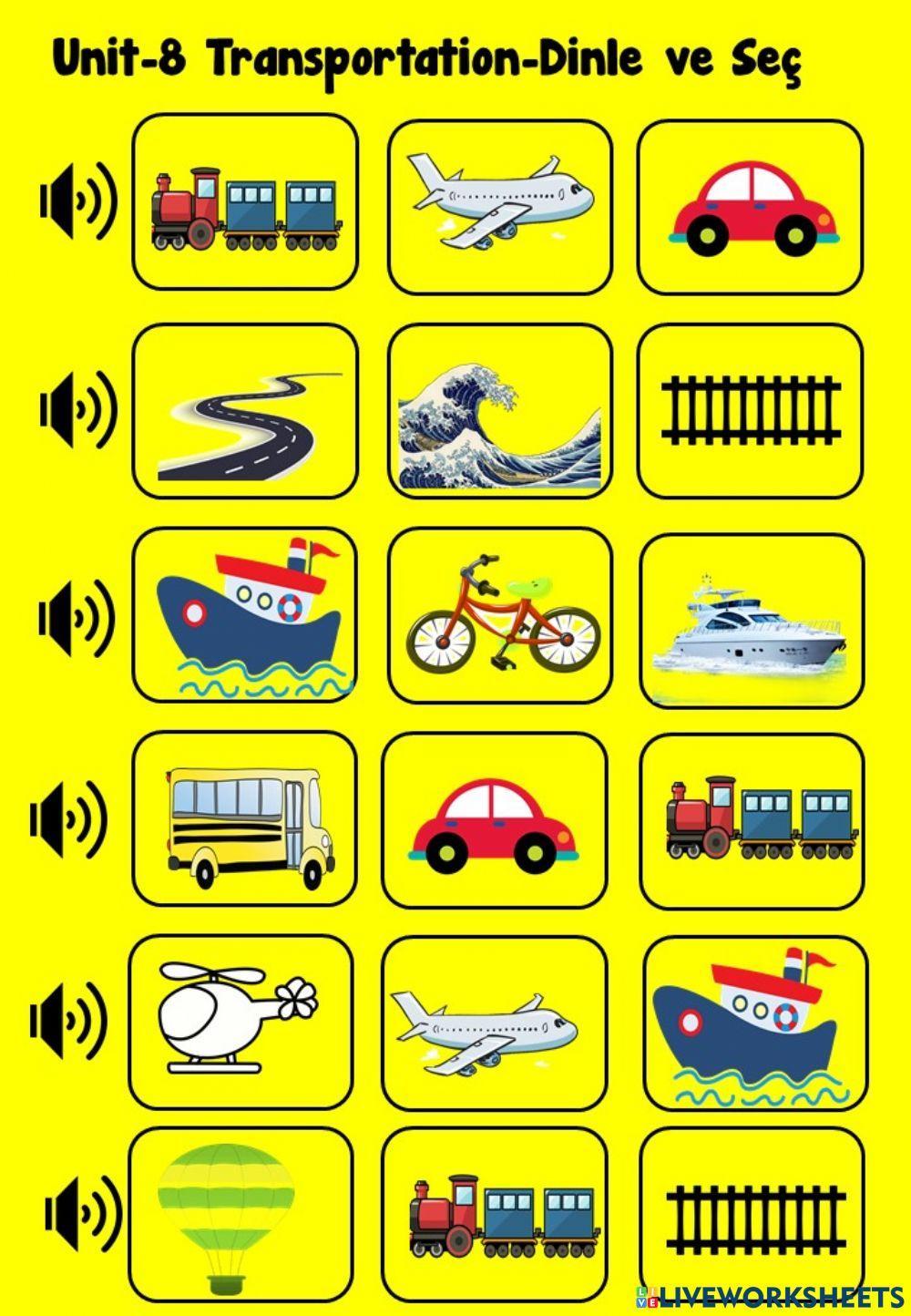 Unit-8 Transportation-Dinle ve Seç

LIVEWORKSHEETS