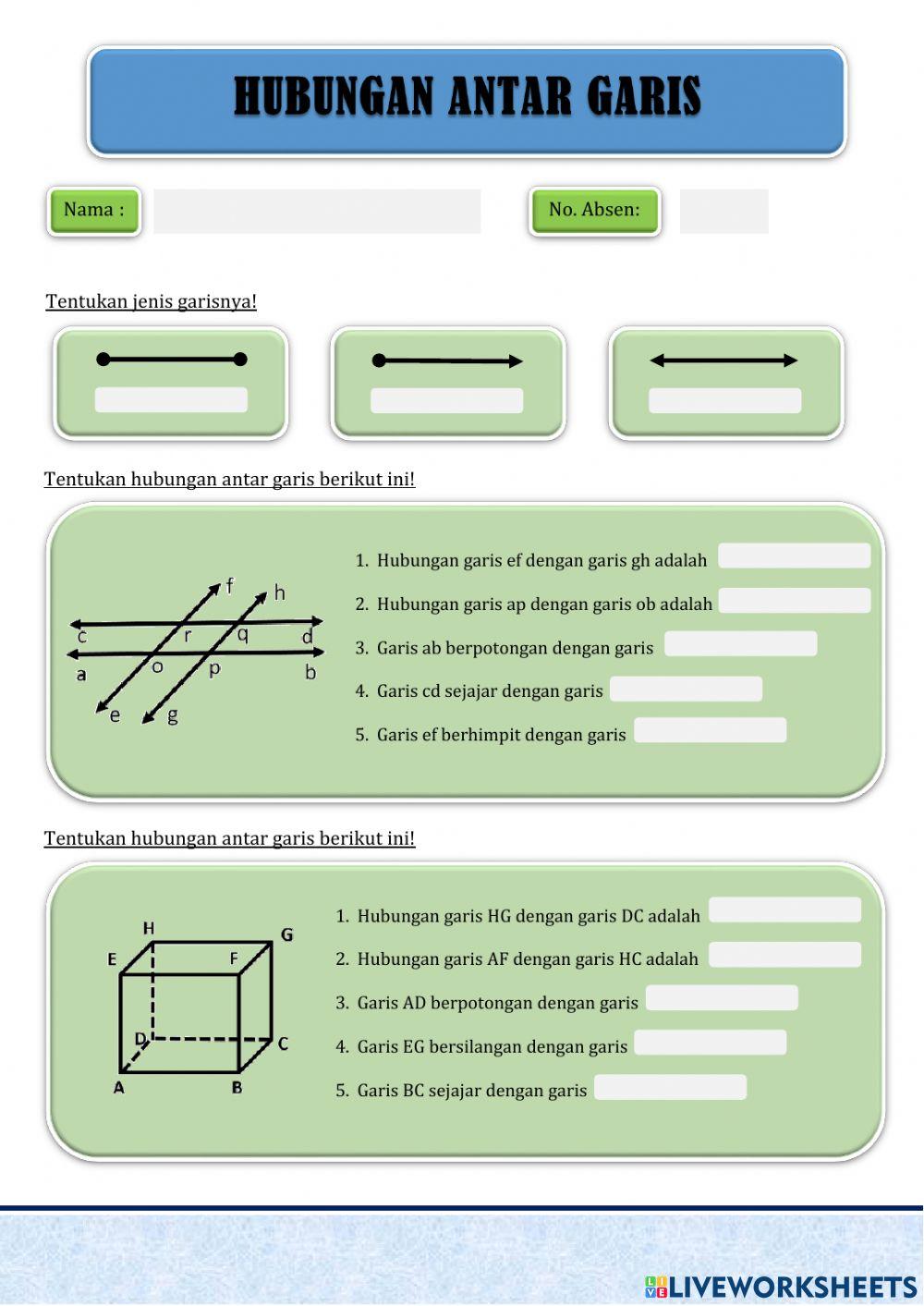 HUBUNGAN ANTAR GARIS

Nama :

No. Absen:

Tentukan jenis garisnya!

Tentukan hubungan antar garis berikut ini!

f h c r q d a o p b e g

1. Hubungan garis ef dengan garis gh adalah
2. Hubungan garis ap dengan garis ob adalah
3. Garis ab berpotongan dengan garis
4. Garis cd sejajar dengan garis
5. Garis ef berhimpit dengan garis

Tentukan hubungan antar garis berikut ini!

H G E F D C A B

1. Hubungan garis HG dengan garis DC adalah
2. Hubungan garis AF dengan garis HC adalah
3. Garis AD berpotongan dengan garis
4. Garis EG bersilangan dengan garis
5. Garis BC sejajar dengan garis

LIVEWORKSHEETS