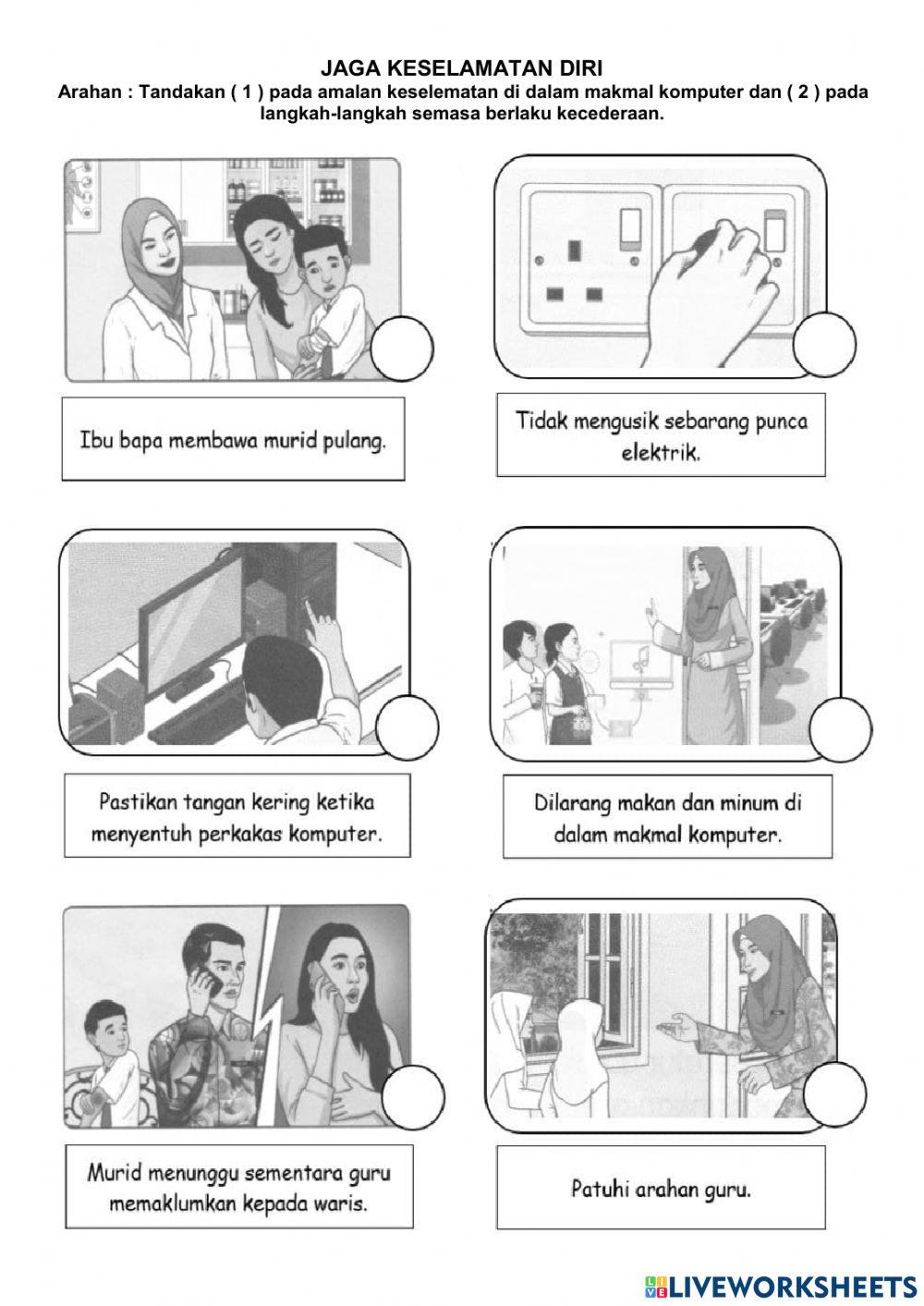 JAGA KESELAMATAN DIRI
Arahan : Tandakan ( 1 ) pada amalan keselematan di dalam makmal komputer dan ( 2 ) pada langkah-langkah semasa berlaku kecederaan.

Ibu bapa membawa murid pulang.

Tidak mengusik sebarang punca elektrik.

Pastikan tangan kering ketika menyentuh perkakas komputer.

Dilarang makan dan minum di dalam makmal komputer.

Murid menunggu sementara guru memaklumkan kepada waris.

Patuhi arahan guru.

LIVEWORKSHEETS