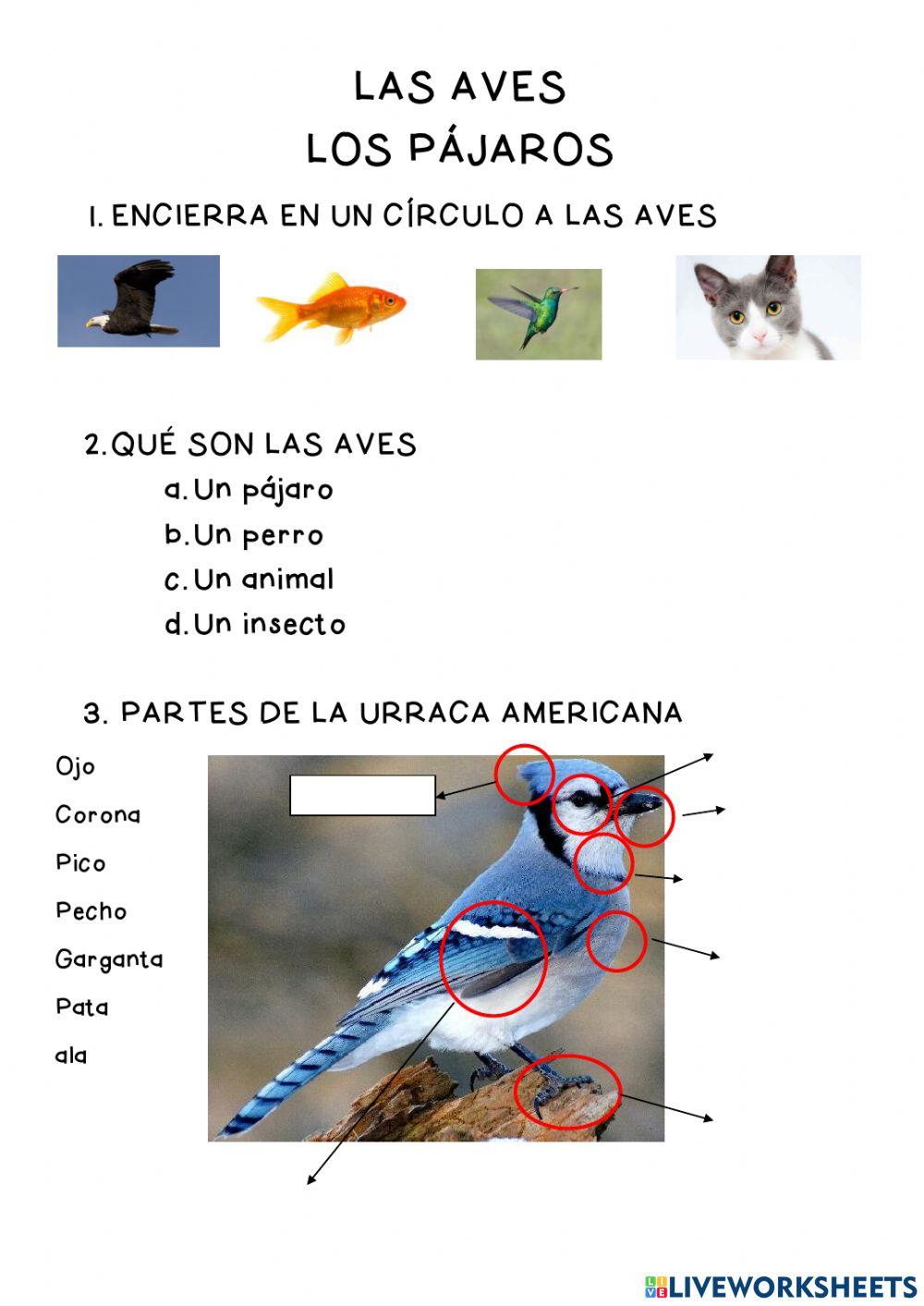 LAS AVES
LOS PÁJAROS

1. ENCIERRA EN UN CÍRCULO A LAS AVES

2. QUÉ SON LAS AVES
a. Un pájaro
b. Un perro
c. Un animal
d. Un insecto

3. PARTES DE LA URRACA AMERICANA

Ojo
Corona
Pico
Pecho
Garganta
Pata
ala

LIVEWORKSHEETS