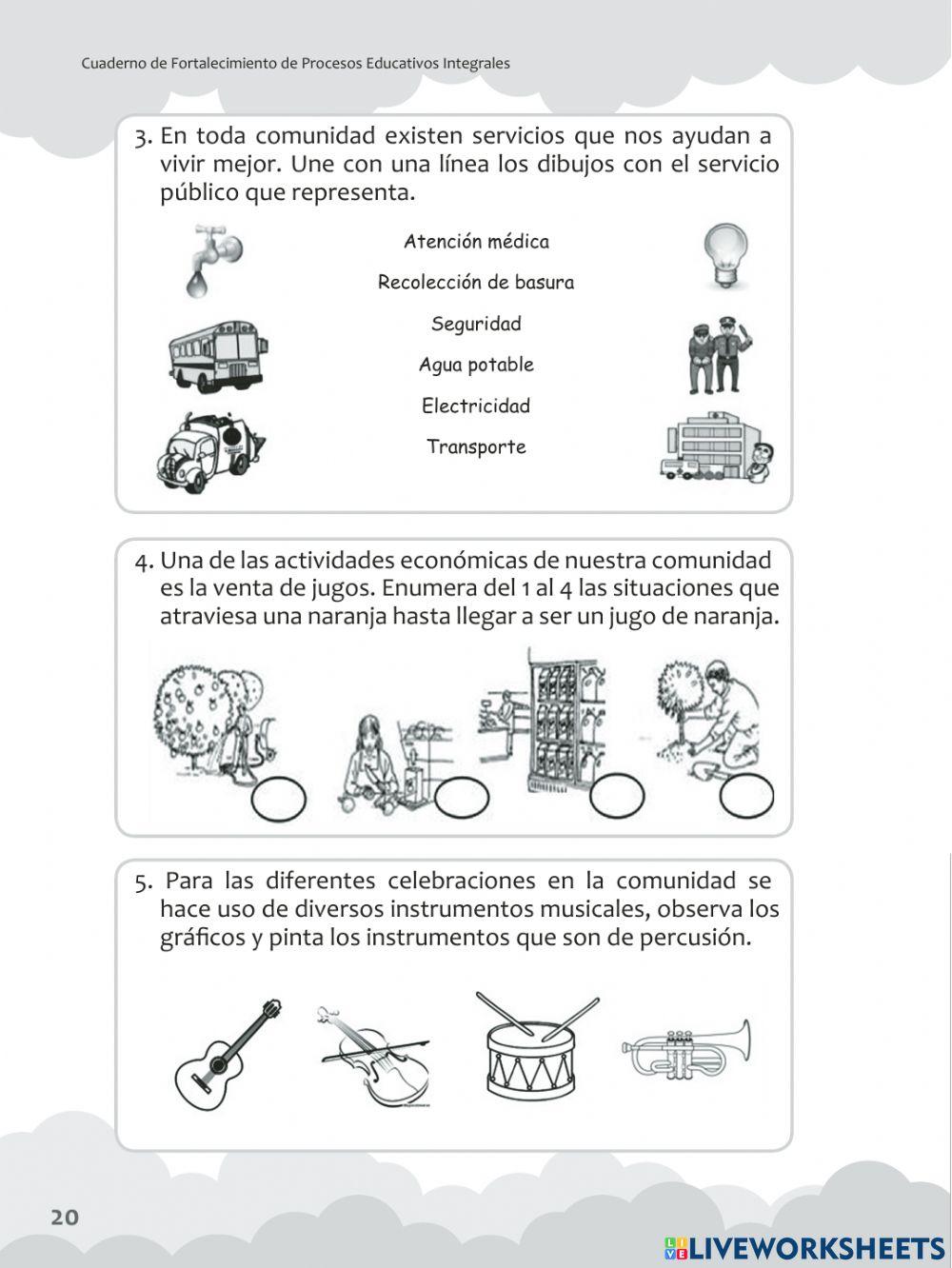 Cuaderno de Fortalecimiento de Procesos Educativos Integrales

3. En toda comunidad existen servicios que nos ayudan a vivir mejor. Une con una línea los dibujos con el servicio público que representa.

Atención médica

Recolección de basura

Seguridad

Agua potable

Electricidad

Transporte

4. Una de las actividades económicas de nuestra comunidad es la venta de jugos. Enumera del 1 al 4 las situaciones que atraviesa una naranja hasta llegar a ser un jugo de naranja.

5. Para las diferentes celebraciones en la comunidad se hace uso de diversos instrumentos musicales, observa los gráficos y pinta los instrumentos que son de percusión.

20

LIVEWORKSHEETS