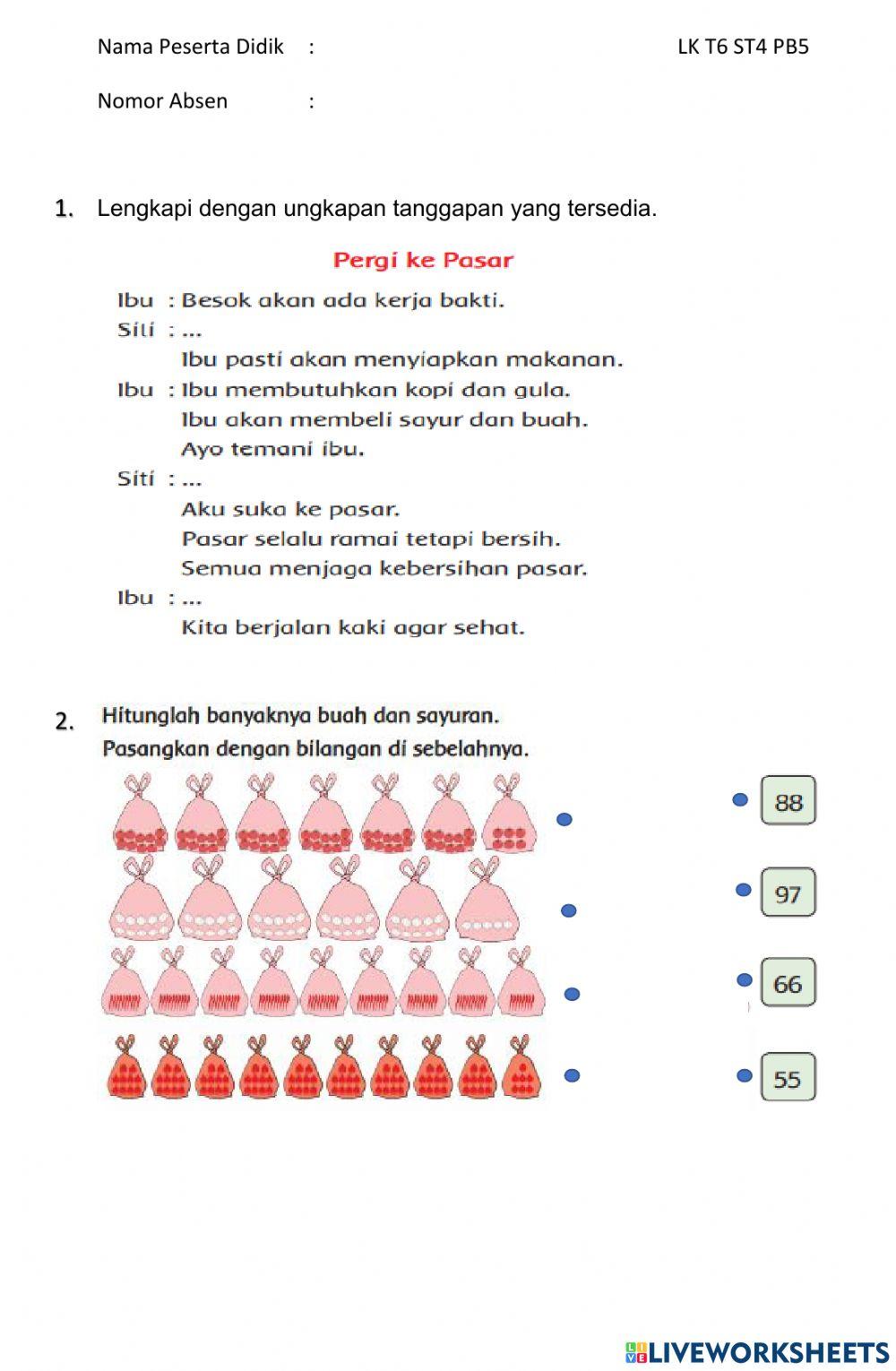 Nama Peserta Didik :

LK T6 ST4 PB5

Nomor Absen :

1. Lengkapi dengan ungkapan tanggapan yang tersedia.

Pergi ke Pasar

Ibu : Besok akan ada kerja bakti.
Siti : ...
Ibu pasti akan menyiapkan makanan.
Ibu : Ibu membutuhkan kopi dan gula.
Ibu akan membeli sayur dan buah.
Ayo temani ibu.
Siti : ...
Aku suka ke pasar.
Pasar selalu ramai tetapi bersih.
Semua menjaga kebersihan pasar.
Ibu : ...
Kita berjalan kaki agar sehat.

2. Hitunglah banyaknya buah dan sayuran.
Pasangkan dengan bilangan di sebelahnya.

88

97

66

55

LIVEWORKSHEETS