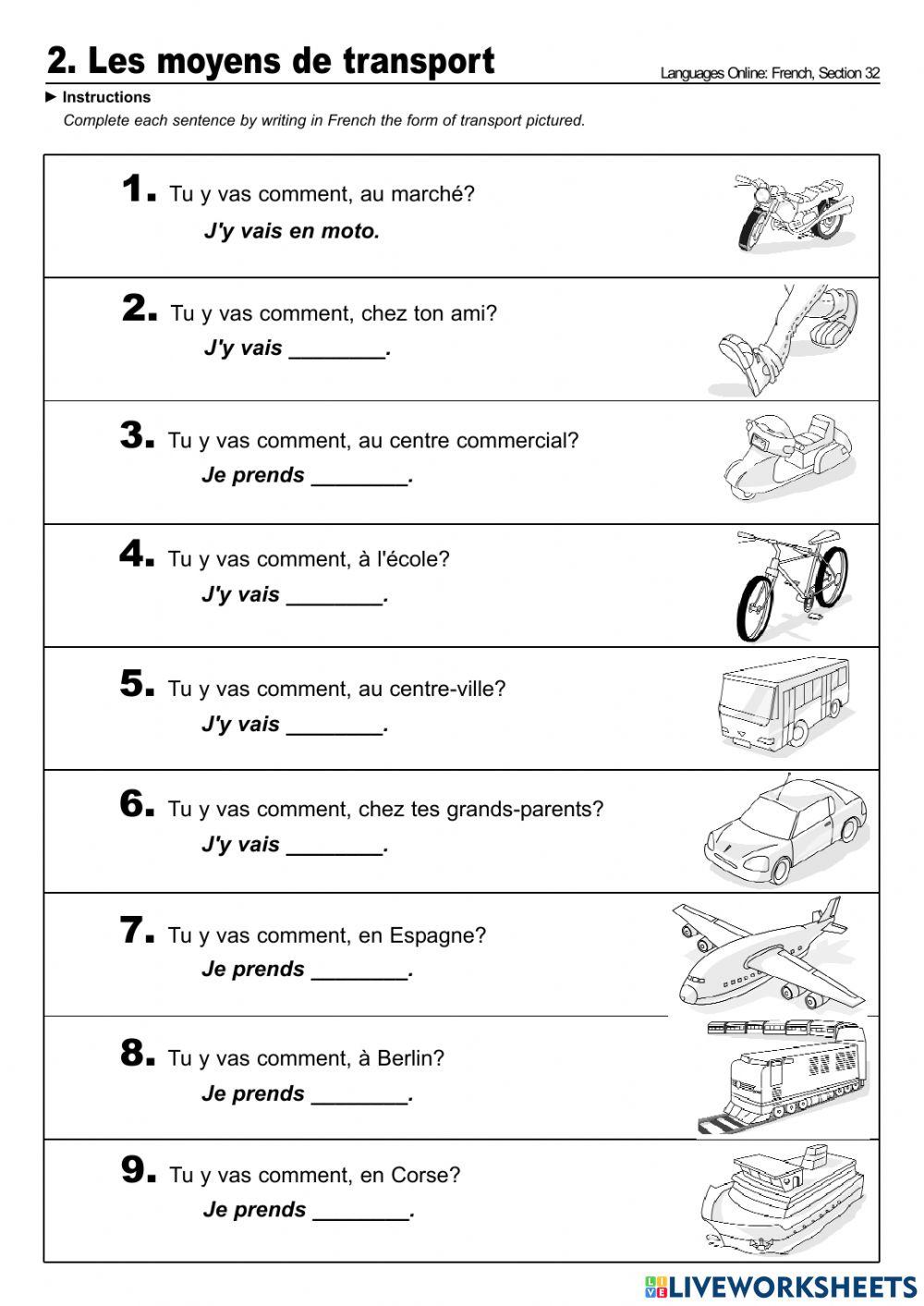 2. Les moyens de transport

Languages Online: French, Section 32

► Instructions

Complete each sentence by writing in French the form of transport pictured.

1. Tu y vas comment, au marché?
J'y vais en moto.

2. Tu y vas comment, chez ton ami?
J'y vais ________.

3. Tu y vas comment, au centre commercial?
Je prends ________.

4. Tu y vas comment, à l'école?
J'y vais ________.

5. Tu y vas comment, au centre-ville?
J'y vais ________.

6. Tu y vas comment, chez tes grands-parents?
J'y vais ________.

7. Tu y vas comment, en Espagne?
Je prends ________.

8. Tu y vas comment, à Berlin?
Je prends ________.

9. Tu y vas comment, en Corse?
Je prends ________.

LIVEWORKSHEETS