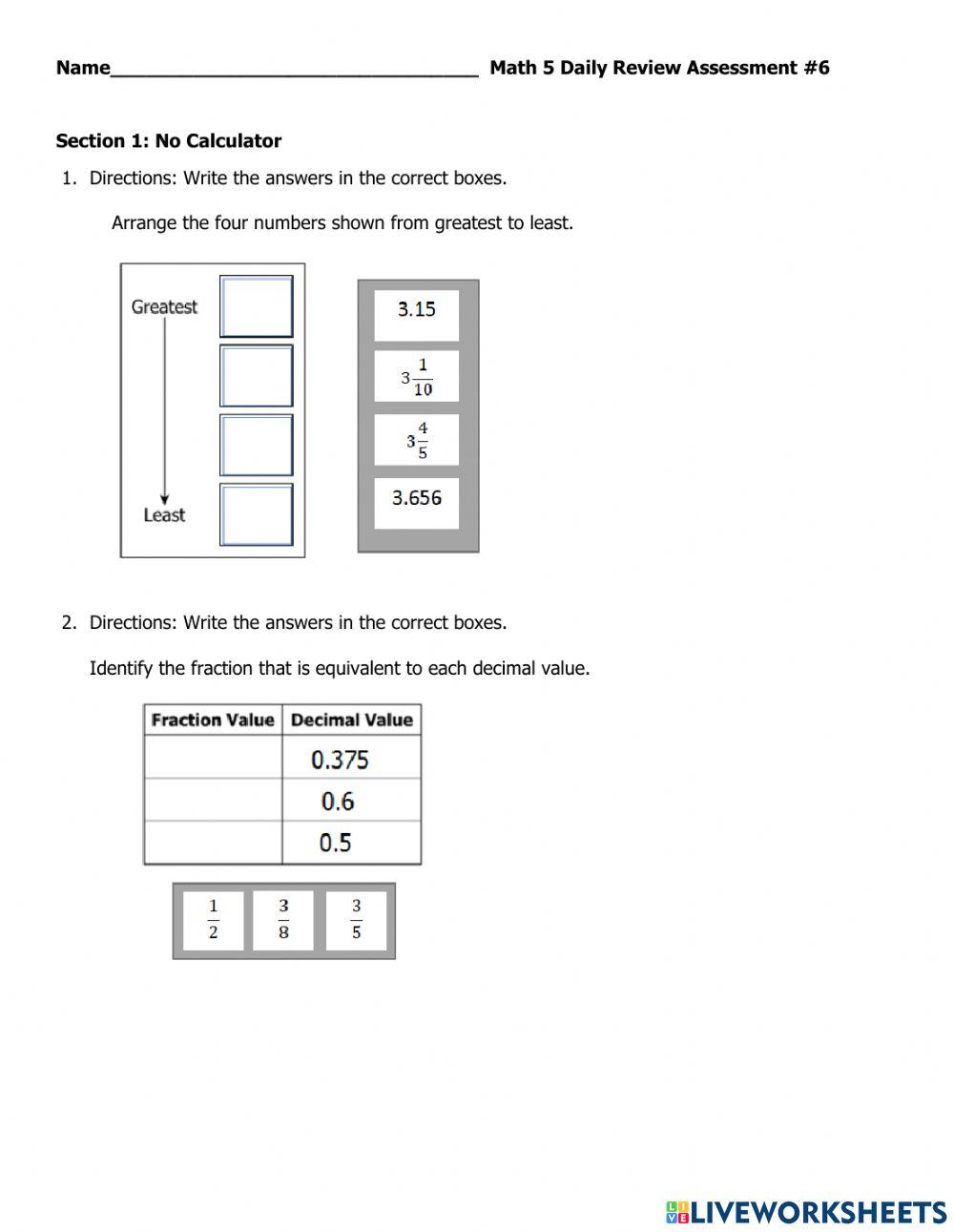 Name________________________________ Math 5 Daily Review Assessment #6

Section 1: No Calculator

1. Directions: Write the answers in the correct boxes.

Arrange the four numbers shown from greatest to least.

Greatest

Least

3.15

$3\frac{1}{10}$

$3\frac{4}{5}$

3.656

2. Directions: Write the answers in the correct boxes.

Identify the fraction that is equivalent to each decimal value.

| Fraction Value | Decimal Value |
|---|---|
| | 0.375 |
| | 0.6 |
| | 0.5 |

$\frac{1}{2}$ $\frac{3}{8}$ $\frac{3}{5}$

LIVEWORKSHEETS