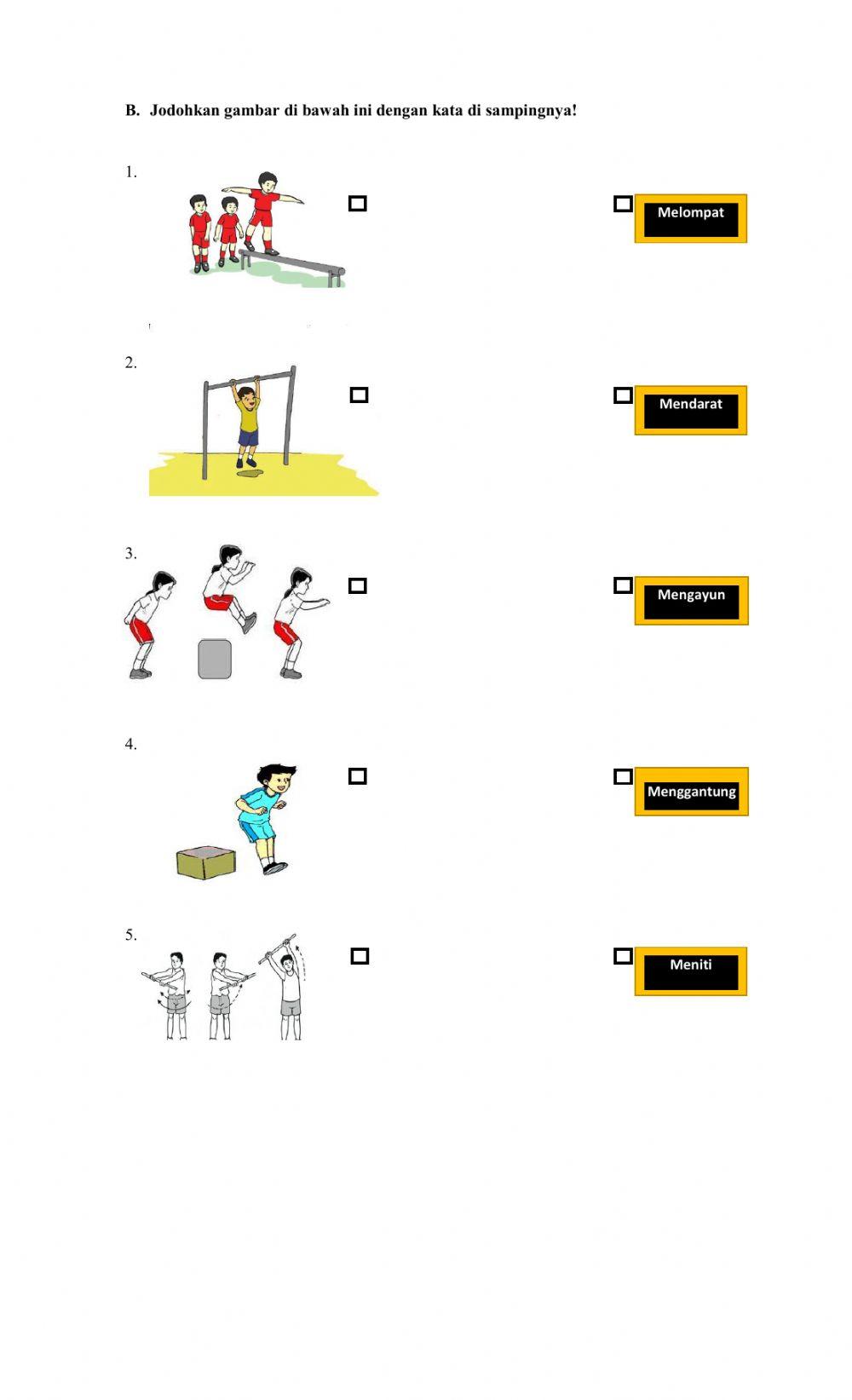 B. Jodohkan gambar di bawah ini dengan kata di sampingnya!

1.

Melompat

2.

Mendarat

3.

Mengayun

4.

Menggantung

5.

Meniti