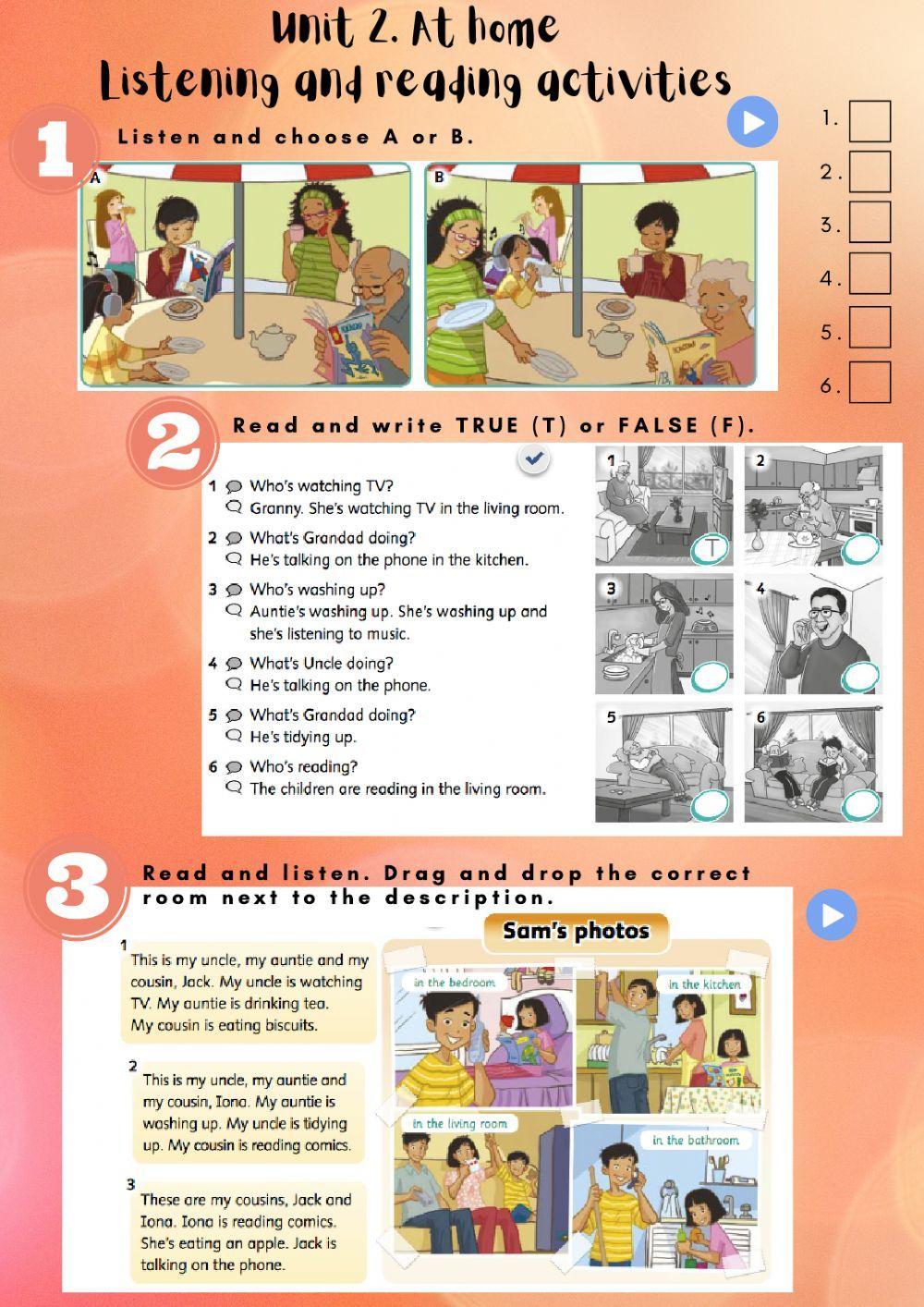 Unit 2. At home
Listening and reading activities

1 Listen and choose A or B.

1.
2.
3.
4.
5.
6.

A
B

2 Read and write TRUE (T) or FALSE (F).

1 Who's watching TV?
Granny. She's watching TV in the living room.
2 What's Grandad doing?
He's talking on the phone in the kitchen.
3 Who's washing up?
Auntie's washing up. She's washing up and she's listening to music.
4 What's Uncle doing?
He's talking on the phone.
5 What's Grandad doing?
He's tidying up.
6 Who's reading?
The children are reading in the living room.

1 T
2
3
4
5
6

3 Read and listen. Drag and drop the correct room next to the description.

1
This is my uncle, my auntie and my cousin, Jack. My uncle is watching TV. My auntie is drinking tea. My cousin is eating biscuits.

2
This is my uncle, my auntie and my cousin, Iona. My auntie is washing up. My uncle is tidying up. My cousin is reading comics.

3
These are my cousins, Jack and Iona. Iona is reading comics. She's eating an apple. Jack is talking on the phone.

Sam's photos
in the bedroom
in the kitchen
in the living room
in the bathroom