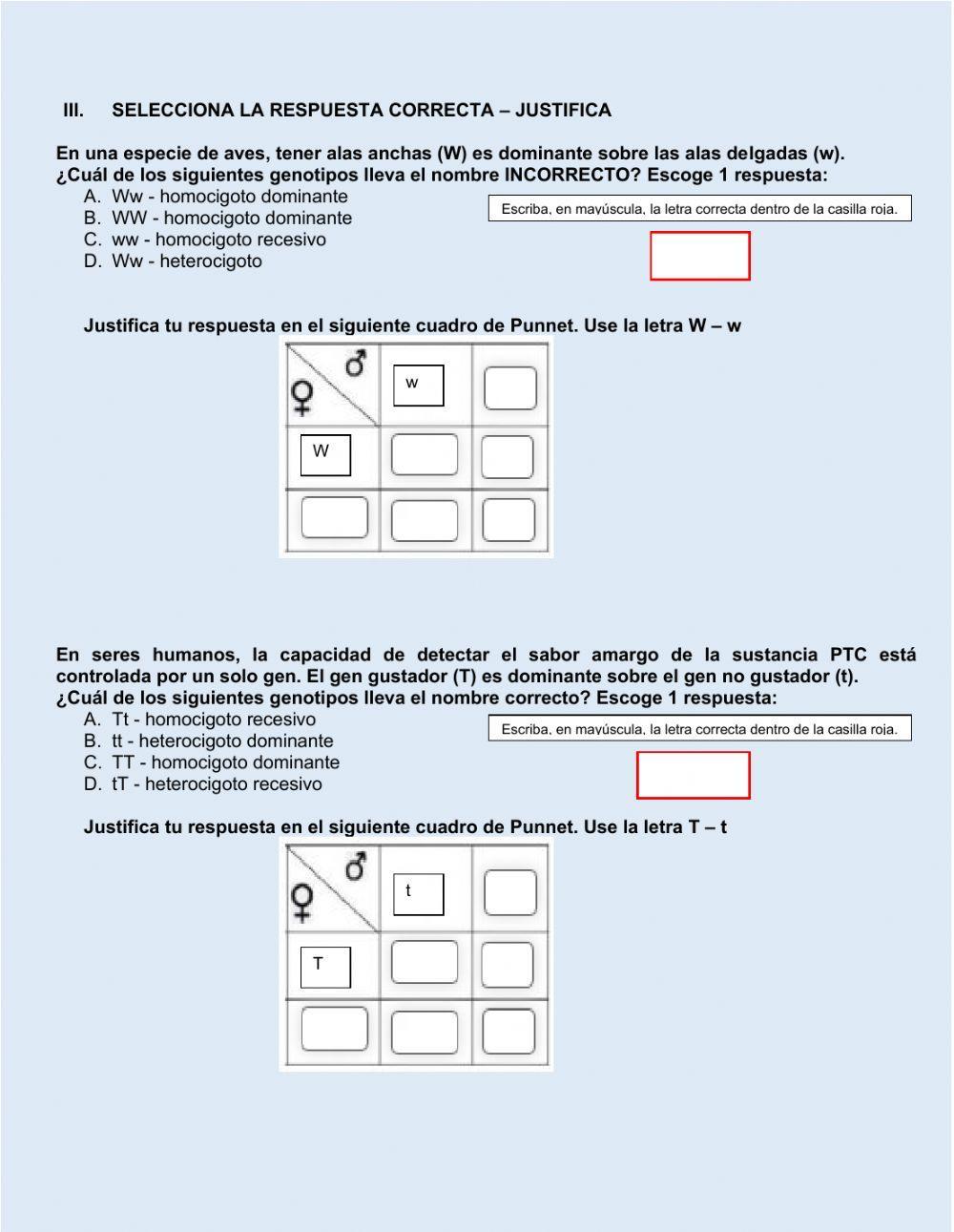 III. SELECCIONA LA RESPUESTA CORRECTA – JUSTIFICA

En una especie de aves, tener alas anchas (W) es dominante sobre las alas delgadas (w). ¿Cuál de los siguientes genotipos lleva el nombre INCORRECTO? Escoge 1 respuesta:
A. Ww - homocigoto dominante
B. WW - homocigoto dominante
C. ww - homocigoto recesivo
D. Ww - heterocigoto

Escriba, en mayúscula, la letra correcta dentro de la casilla roja.

Justifica tu respuesta en el siguiente cuadro de Punnet. Use la letra W – w

| ♀ ♂ | w | |
|---|---|---|
| W | | |
| | | |

En seres humanos, la capacidad de detectar el sabor amargo de la sustancia PTC está controlada por un solo gen. El gen gustador (T) es dominante sobre el gen no gustador (t). ¿Cuál de los siguientes genotipos lleva el nombre correcto? Escoge 1 respuesta:
A. Tt - homocigoto recesivo
B. tt - heterocigoto dominante
C. TT - homocigoto dominante
D. tT - heterocigoto recesivo

Escriba, en mayúscula, la letra correcta dentro de la casilla roja.

Justifica tu respuesta en el siguiente cuadro de Punnet. Use la letra T – t

| ♀ ♂ | t | |
|---|---|---|
| T | | |
| | | |