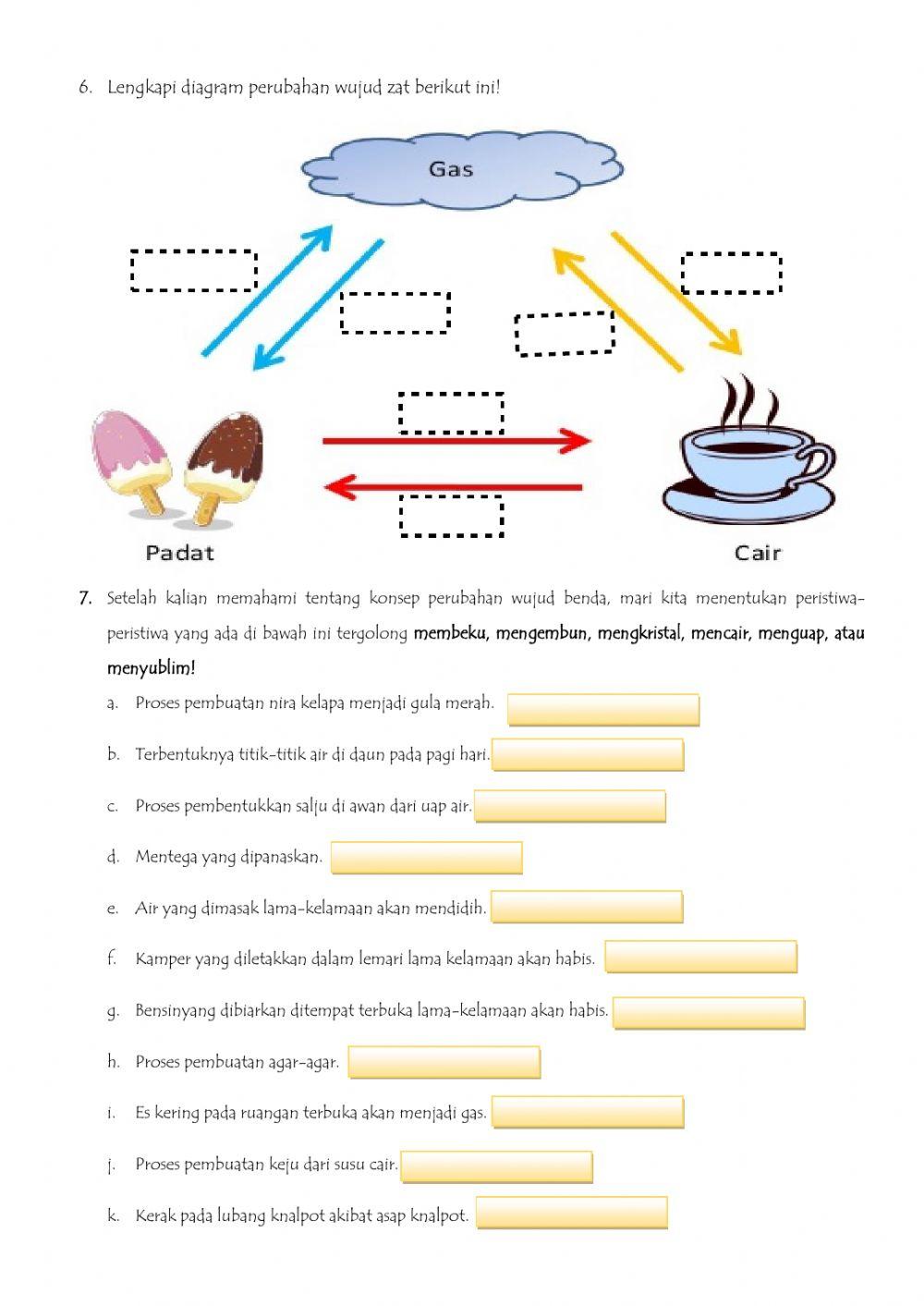 6. Lengkapi diagram perubahan wujud zat berikut ini!

Gas

Padat

Cair

7. Setelah kalian memahami tentang konsep perubahan wujud benda, mari kita menentukan peristiwa-peristiwa yang ada di bawah ini tergolong membeku, mengembun, mengkristal, mencair, menguap, atau menyublim!

a. Proses pembuatan nira kelapa menjadi gula merah.

b. Terbentuknya titik-titik air di daun pada pagi hari.

c. Proses pembentukkan salju di awan dari uap air.

d. Mentega yang dipanaskan.

e. Air yang dimasak lama-kelamaan akan mendidih.

f. Kamper yang diletakkan dalam lemari lama kelamaan akan habis.

g. Bensinyang dibiarkan ditempat terbuka lama-kelamaan akan habis.

h. Proses pembuatan agar-agar.

i. Es kering pada ruangan terbuka akan menjadi gas.

j. Proses pembuatan keju dari susu cair.

k. Kerak pada lubang knalpot akibat asap knalpot.