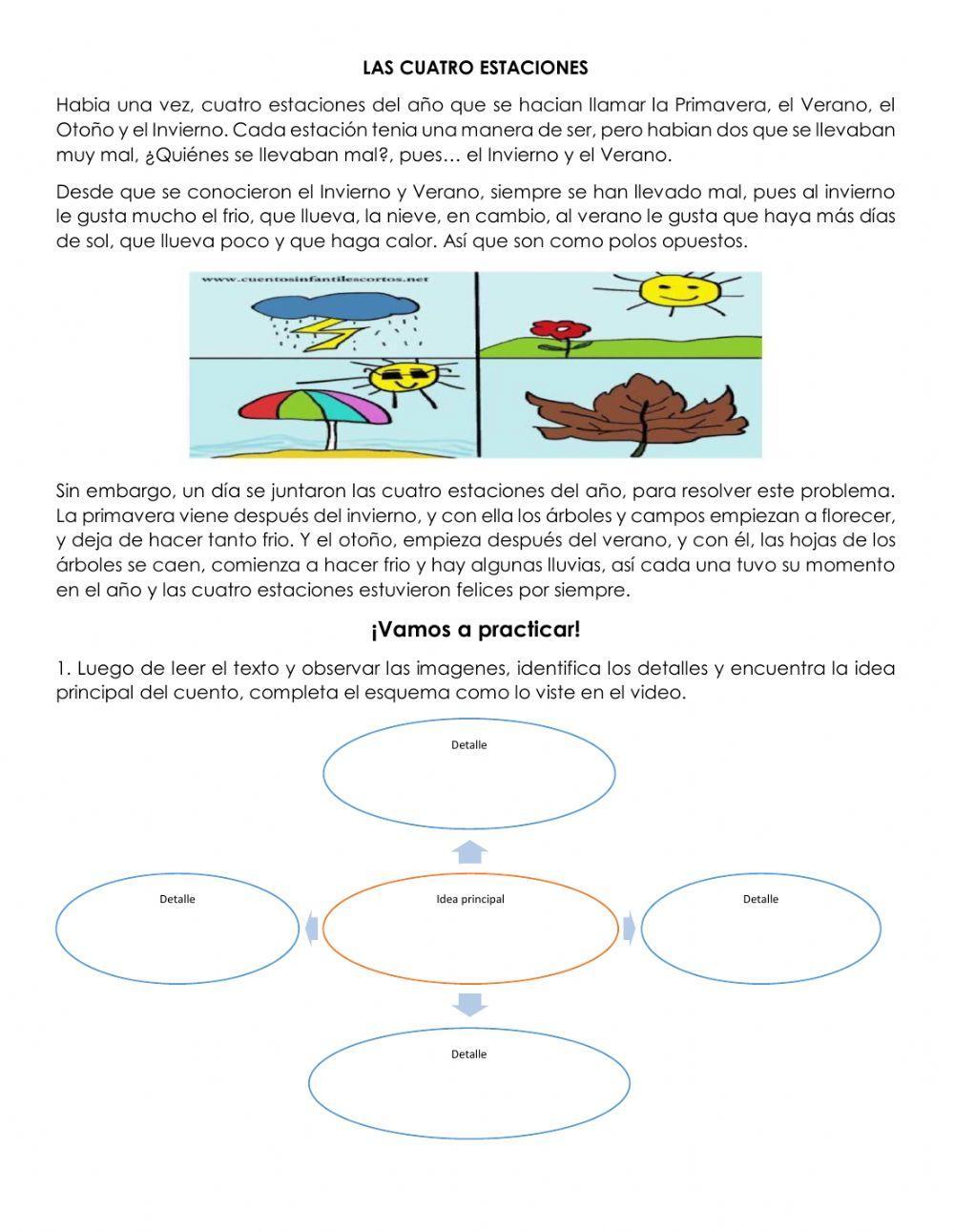 LAS CUATRO ESTACIONES

Habia una vez, cuatro estaciones del año que se hacian llamar la Primavera, el Verano, el Otoño y el Invierno. Cada estación tenia una manera de ser, pero habian dos que se llevaban muy mal, ¿Quiénes se llevaban mal?, pues… el Invierno y el Verano.

Desde que se conocieron el Invierno y Verano, siempre se han llevado mal, pues al invierno le gusta mucho el frio, que llueva, la nieve, en cambio, al verano le gusta que haya más días de sol, que llueva poco y que haga calor. Así que son como polos opuestos.

www.cuentosinfantilescortos.net

Sin embargo, un día se juntaron las cuatro estaciones del año, para resolver este problema. La primavera viene después del invierno, y con ella los árboles y campos empiezan a florecer, y deja de hacer tanto frio. Y el otoño, empieza después del verano, y con él, las hojas de los árboles se caen, comienza a hacer frio y hay algunas lluvias, así cada una tuvo su momento en el año y las cuatro estaciones estuvieron felices por siempre.

¡Vamos a practicar!

1. Luego de leer el texto y observar las imagenes, identifica los detalles y encuentra la idea principal del cuento, completa el esquema como lo viste en el video.

Detalle

Detalle

Idea principal

Detalle

Detalle