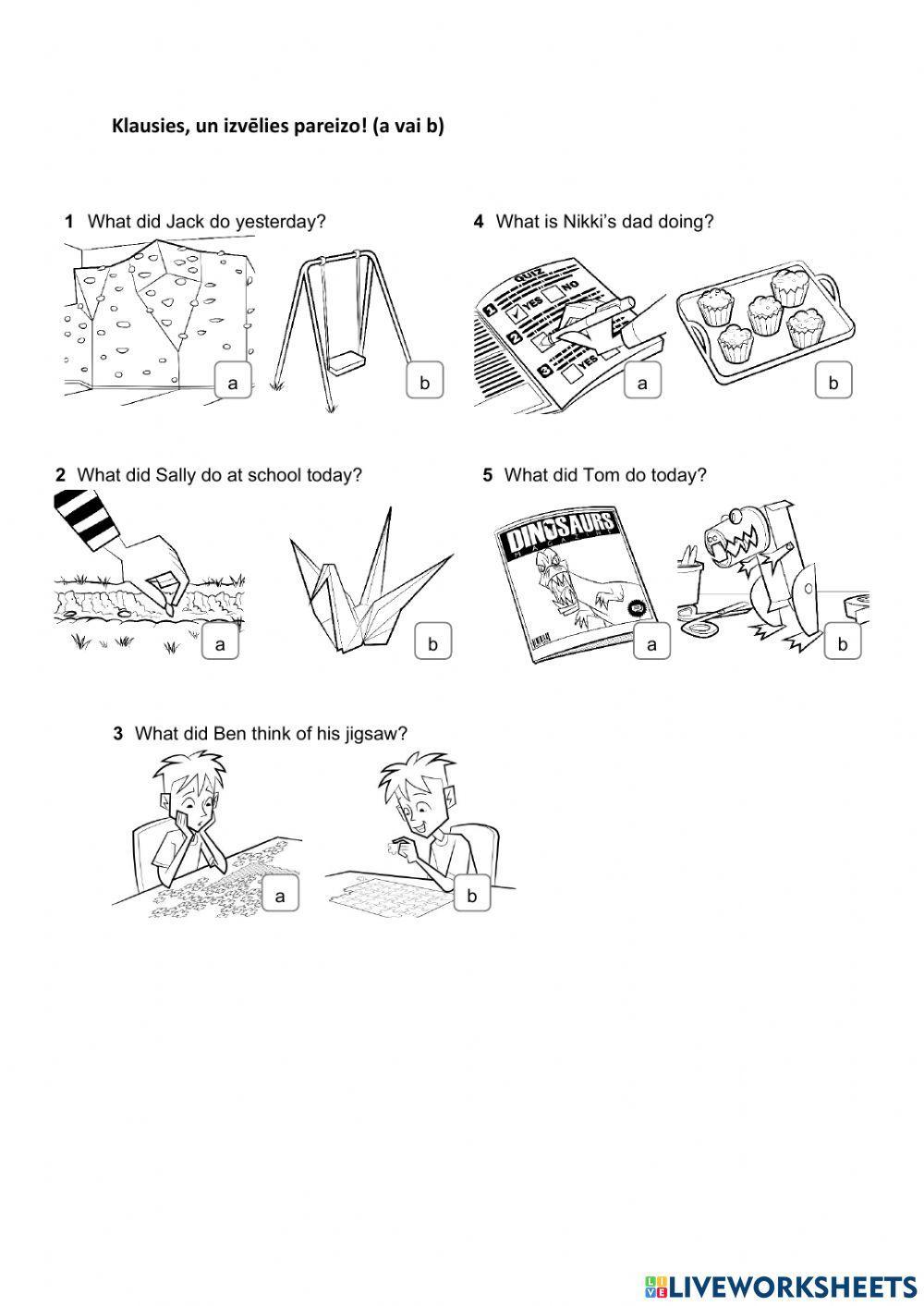 Klausies, un izvēlies pareizo! (a vai b)

1 What did Jack do yesterday?

a

b

2 What did Sally do at school today?

a

b

3 What did Ben think of his jigsaw?

a

b

4 What is Nikki's dad doing?

QUIZ

1 YES NO

2

3 YES

a

b

5 What did Tom do today?

DINOSAURS MAGAZINE

a

b

LIVEWORKSHEETS