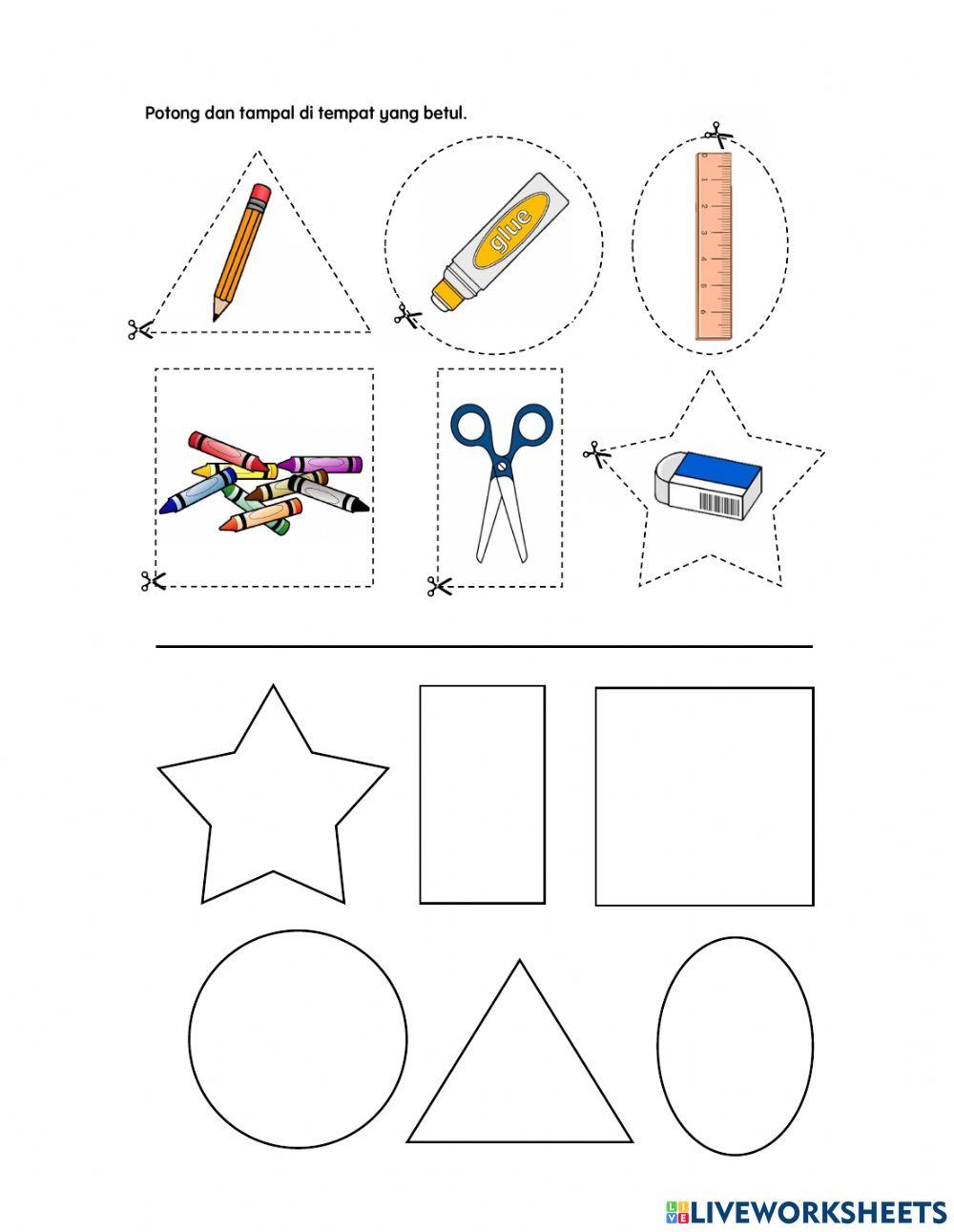 Potong dan tampal di tempat yang betul.

glue

1 2 3 4 5 6

LIVEWORKSHEETS