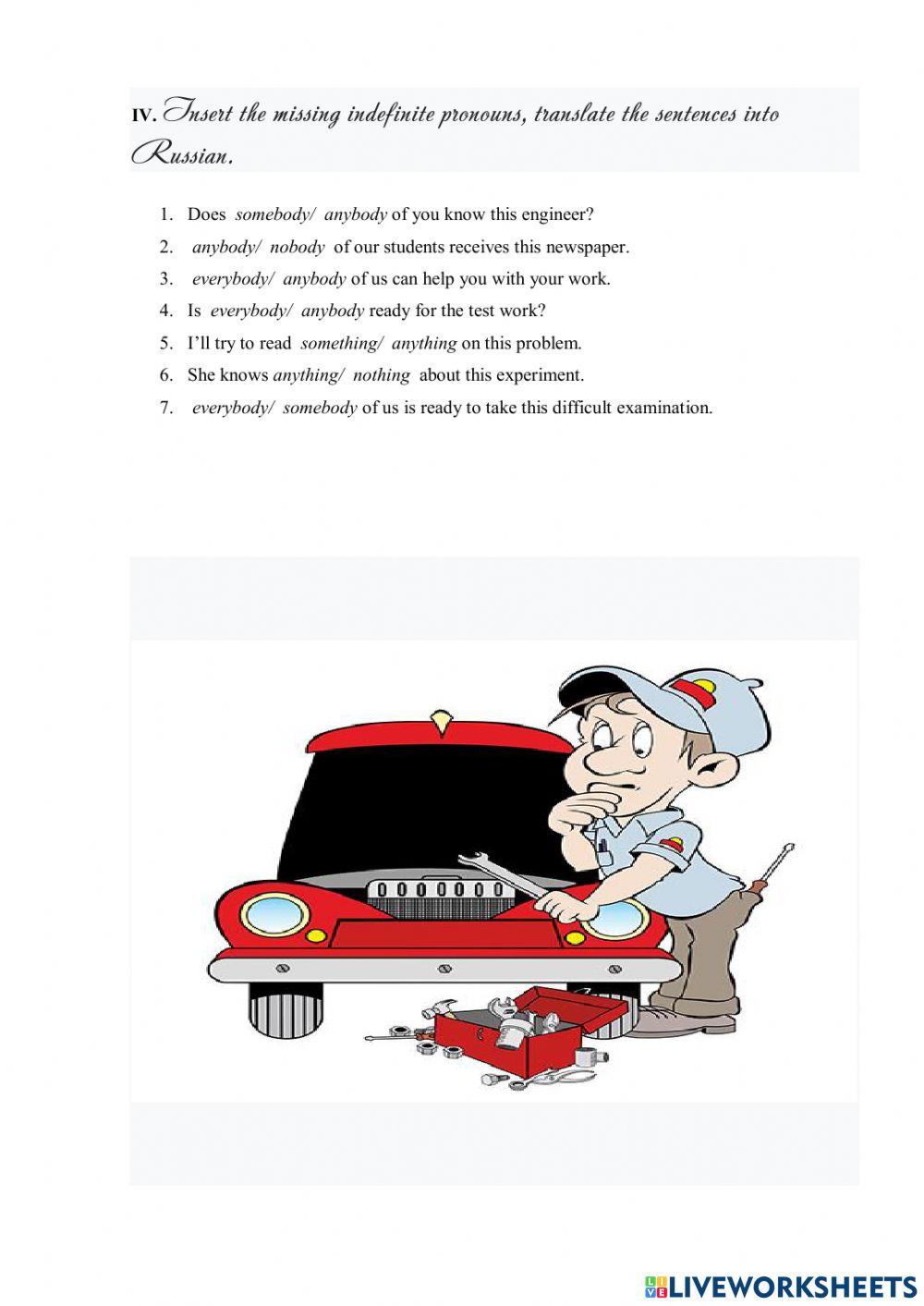 IV. Insert the missing indefinite pronouns, translate the sentences into Russian.

1. Does somebody/ anybody of you know this engineer?
2. anybody/ nobody of our students receives this newspaper.
3. everybody/ anybody of us can help you with your work.
4. Is everybody/ anybody ready for the test work?
5. I'll try to read something/ anything on this problem.
6. She knows anything/ nothing about this experiment.
7. everybody/ somebody of us is ready to take this difficult examination.

LIVEWORKSHEETS