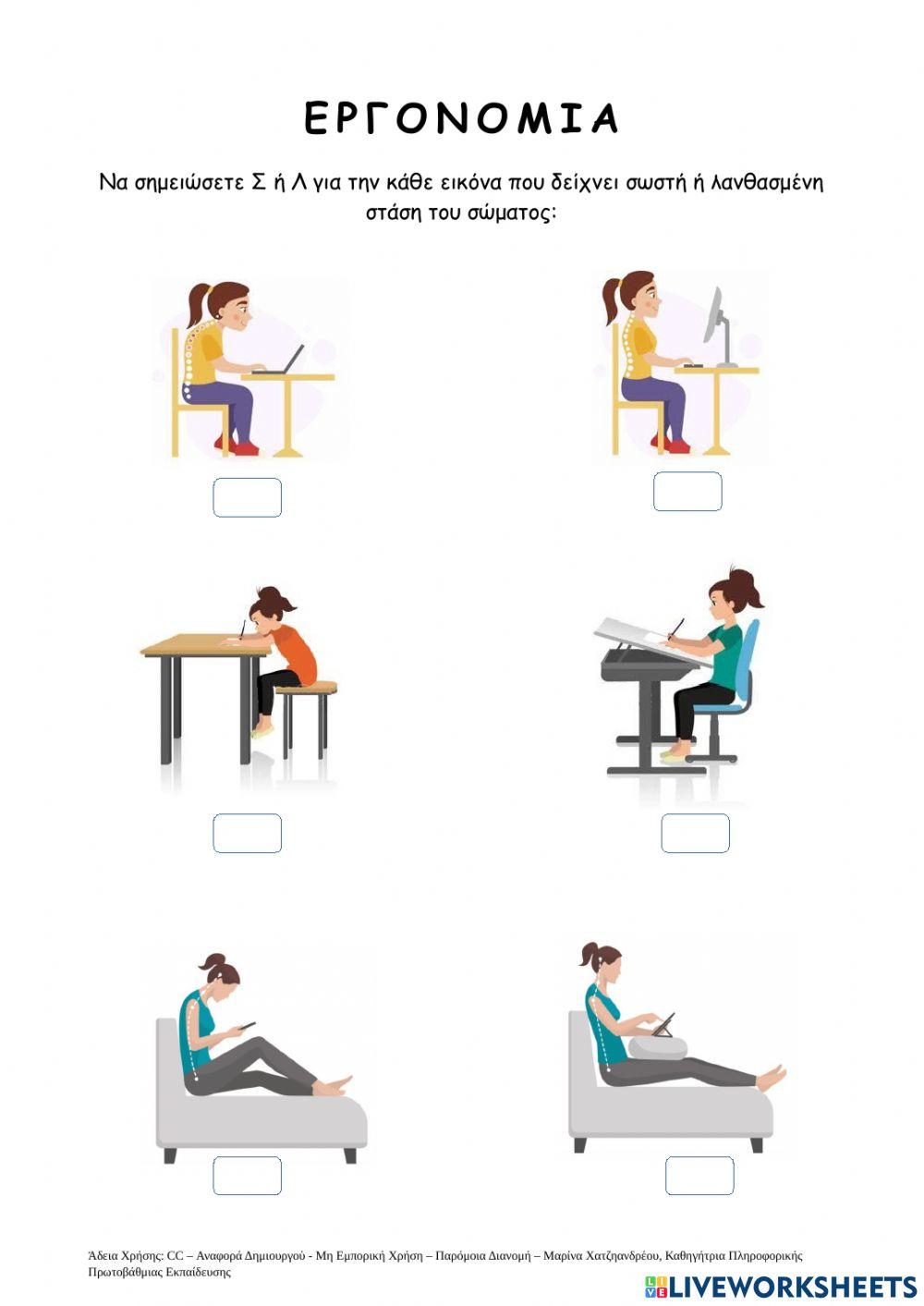 ΕΡΓΟΝΟΜΙΑ

Να σημειώσετε Σ ή Λ για την κάθε εικόνα που δείχνει σωστή ή λανθασμένη στάση του σώματος:

Άδεια Χρήσης: CC – Αναφορά Δημιουργού - Μη Εμπορική Χρήση – Παρόμοια Διανομή – Μαρίνα Χατζηανδρέου, Καθηγήτρια Πληροφορικής Πρωτοβάθμιας Εκπαίδευσης

LIVEWORKSHEETS