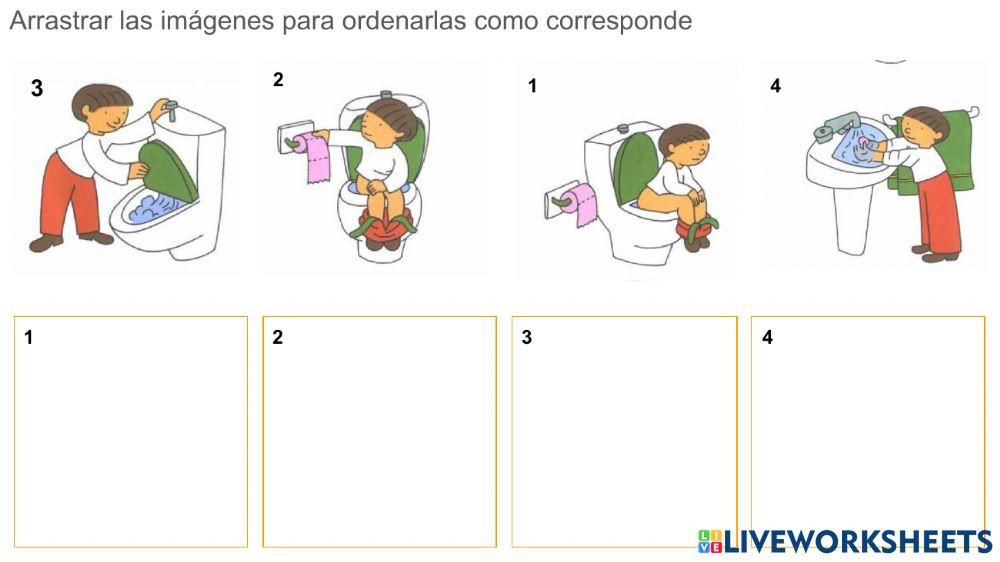 Arrastrar las imágenes para ordenarlas como corresponde

3

2

1

4

1

2

3

4

LIVEWORKSHEETS