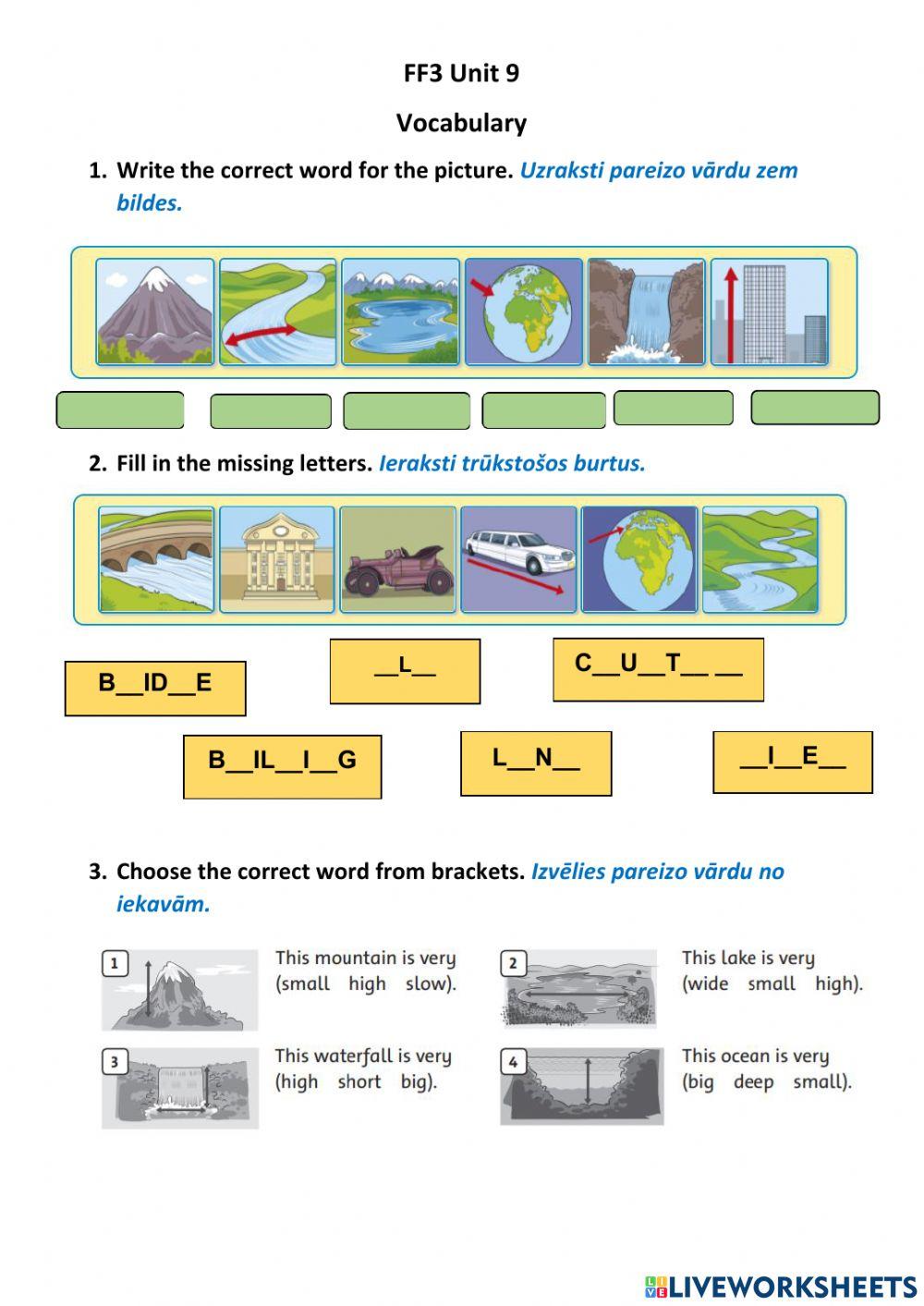 FF3 Unit 9

Vocabulary

1. Write the correct word for the picture. Uzraksti pareizo vārdu zem bildes.

2. Fill in the missing letters. Ieraksti trūkstošos burtus.

B__ID__E

__L__

C__U__T__ __

B__IL__I__G

L__N__

__I__E__

3. Choose the correct word from brackets. Izvēlies pareizo vārdu no iekavām.

1 This mountain is very (small high slow).

2 This lake is very (wide small high).

3 This waterfall is very (high short big).

4 This ocean is very (big deep small).

LIVEWORKSHEETS