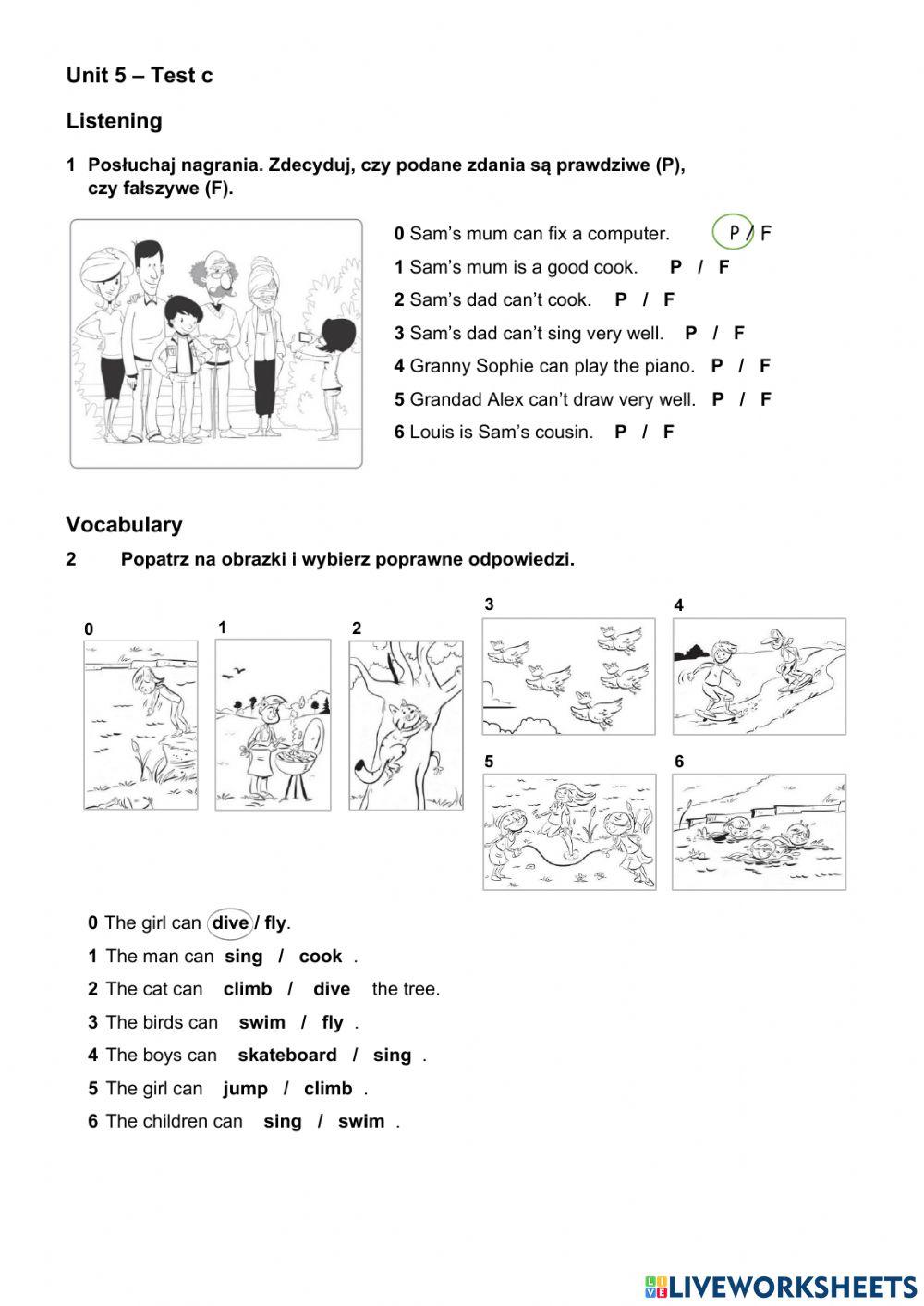 Unit 5 – Test c

Listening

1 Posłuchaj nagrania. Zdecyduj, czy podane zdania są prawdziwe (P), czy fałszywe (F).

0 Sam's mum can fix a computer. P / F
1 Sam's mum is a good cook. P / F
2 Sam's dad can't cook. P / F
3 Sam's dad can't sing very well. P / F
4 Granny Sophie can play the piano. P / F
5 Grandad Alex can't draw very well. P / F
6 Louis is Sam's cousin. P / F

Vocabulary

2 Popatrz na obrazki i wybierz poprawne odpowiedzi.

0 1 2 3 4 5 6

0 The girl can dive / fly.
1 The man can sing / cook .
2 The cat can climb / dive the tree.
3 The birds can swim / fly .
4 The boys can skateboard / sing .
5 The girl can jump / climb .
6 The children can sing / swim .

LIVEWORKSHEETS