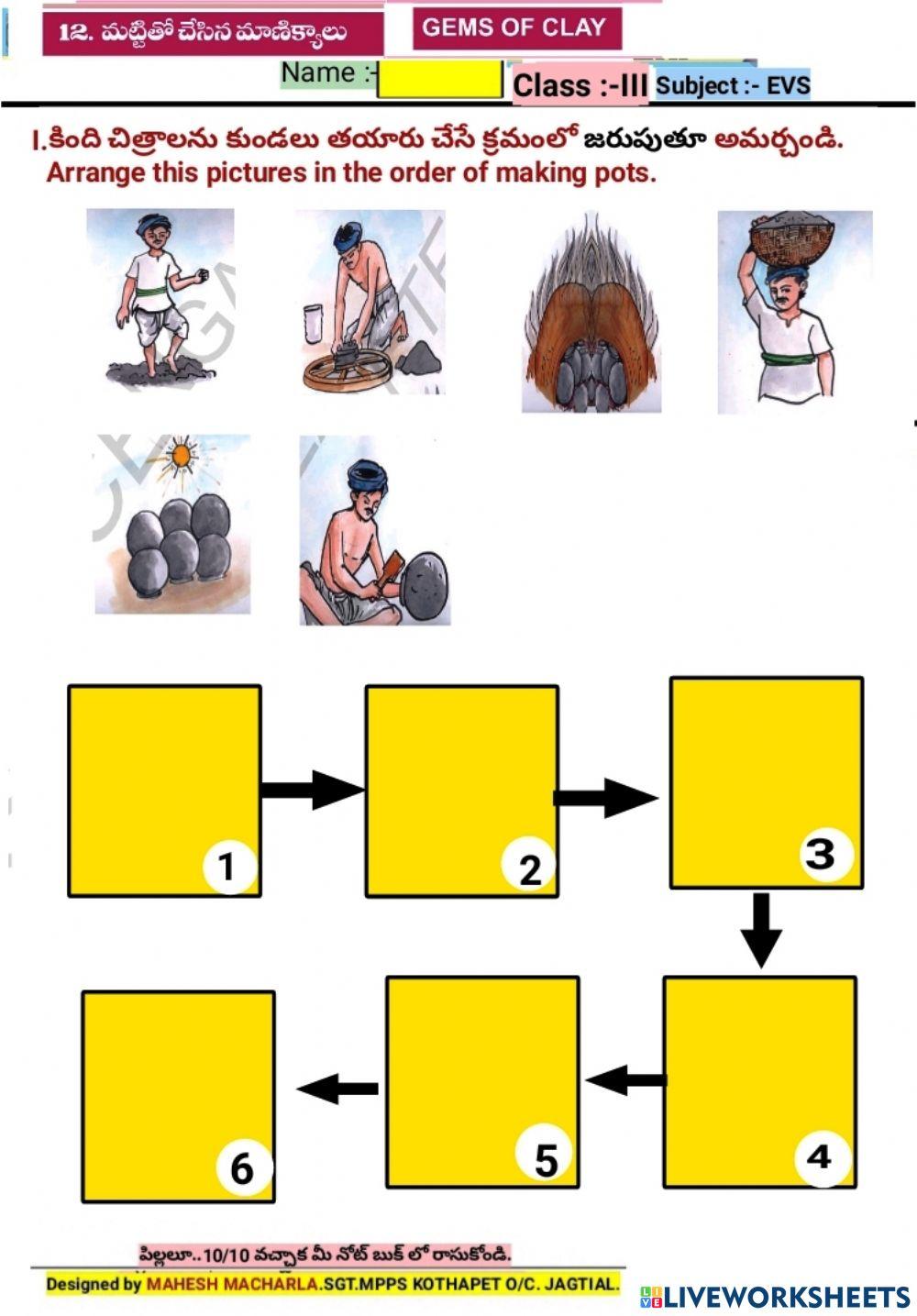 12. మట్టితో చేసిన మాణిక్యాలు

GEMS OF CLAY

Name :-

Class :-III

Subject :- EVS

I.కింది చిత్రాలను కుండలు తయారు చేసే క్రమంలో జరుపుతూ అమర్చండి.
Arrange this pictures in the order of making pots.

1

2

3

4

5

6

పిల్లలూ..10/10 వచ్చాక మీ నోట్ బుక్ లో రాసుకోండి.

Designed by MAHESH MACHARLA.SGT.MPPS KOTHAPET O/C. JAGTIAL.

LIVEWORKSHEETS