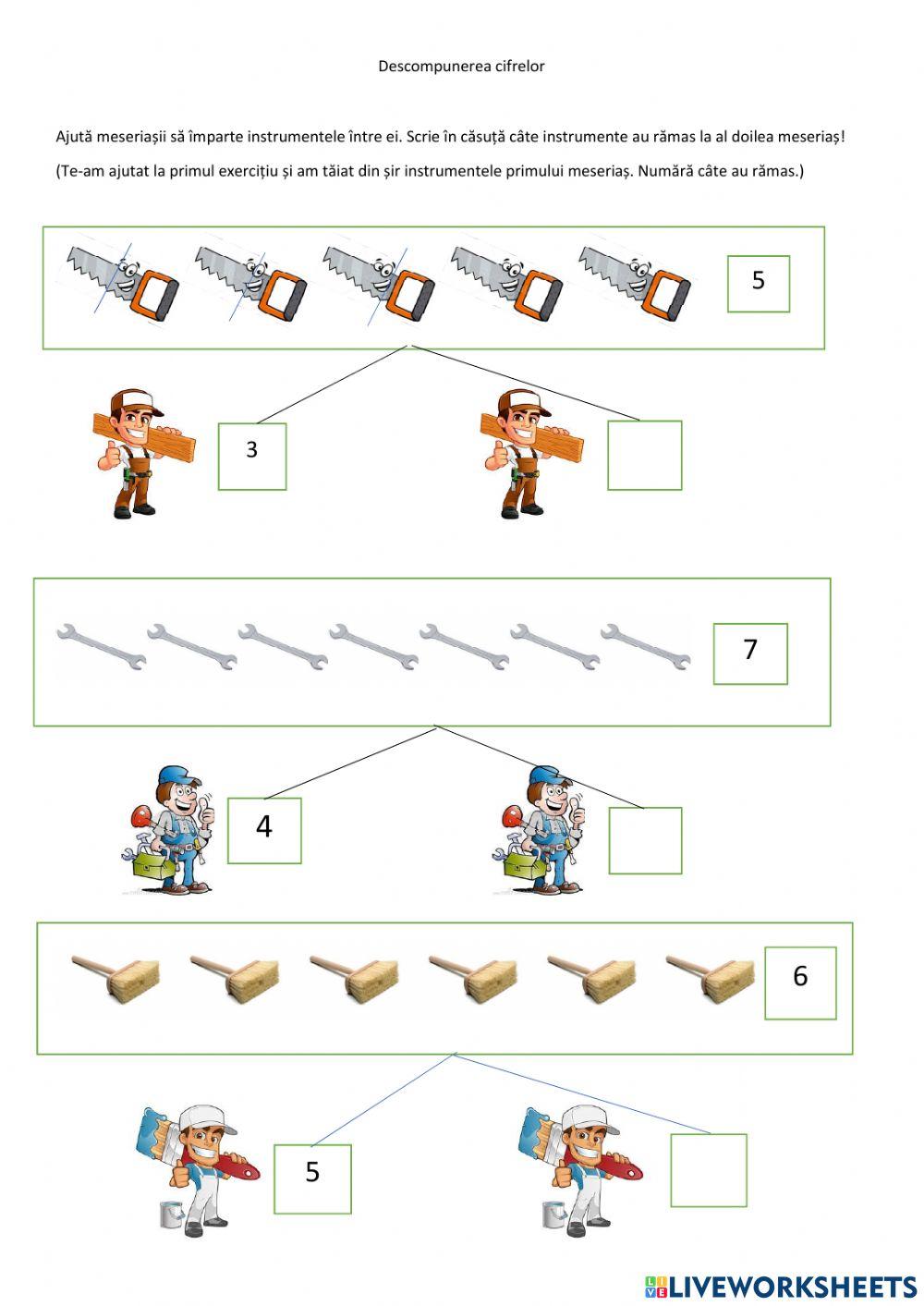 Descompunerea cifrelor

Ajută meseriașii să împarte instrumentele între ei. Scrie în căsuță câte instrumente au rămas la al doilea meseriaș!

(Te-am ajutat la primul exercițiu și am tăiat din șir instrumentele primului meseriaș. Numără câte au rămas.)

5

3

7

4

6

5

LIVEWORKSHEETS