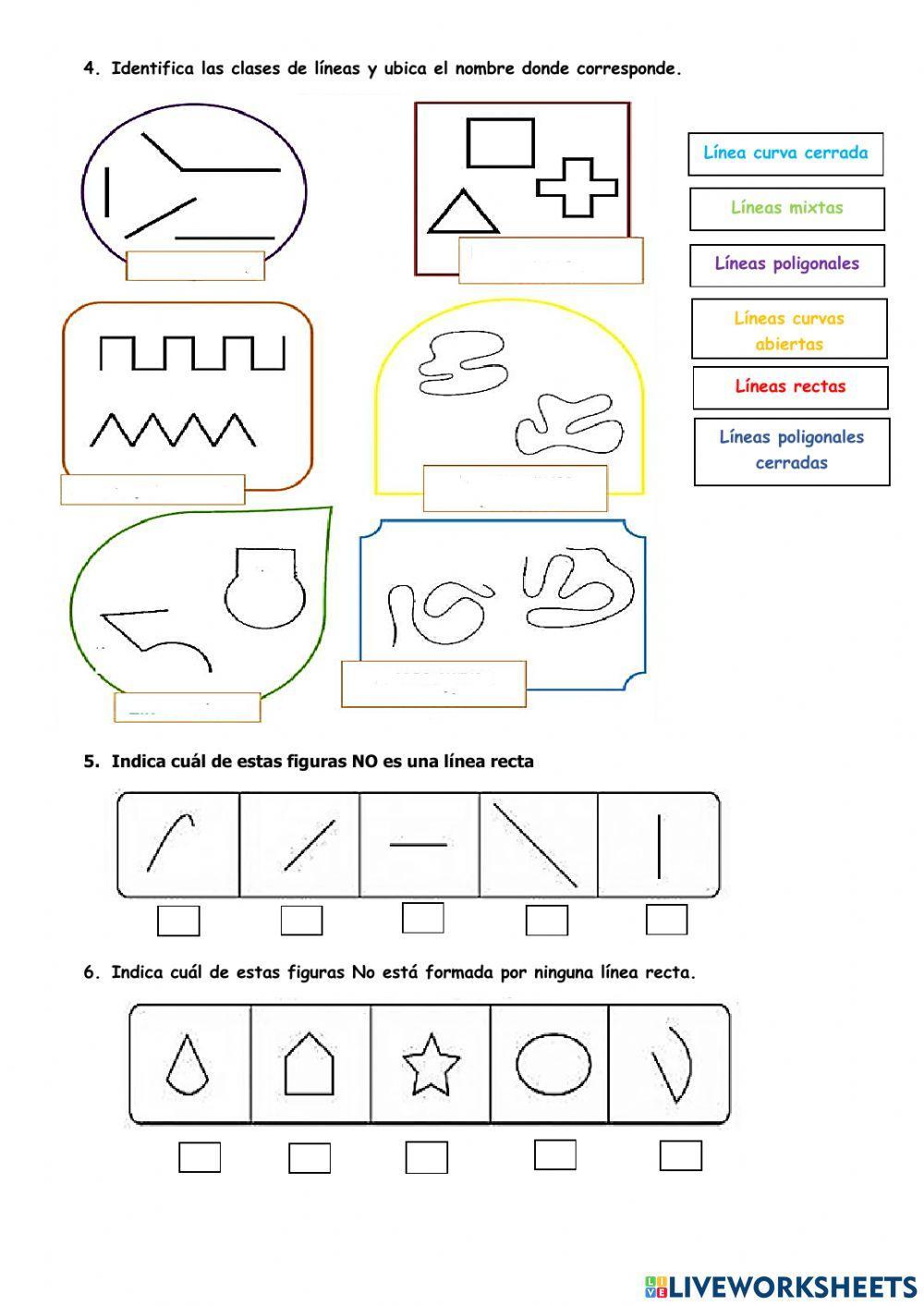 4. Identifica las clases de líneas y ubica el nombre donde corresponde.

Línea curva cerrada

Líneas mixtas

Líneas poligonales

Líneas curvas abiertas

Líneas rectas

Líneas poligonales cerradas

5. Indica cuál de estas figuras NO es una línea recta

6. Indica cuál de estas figuras No está formada por ninguna línea recta.

LIVEWORKSHEETS