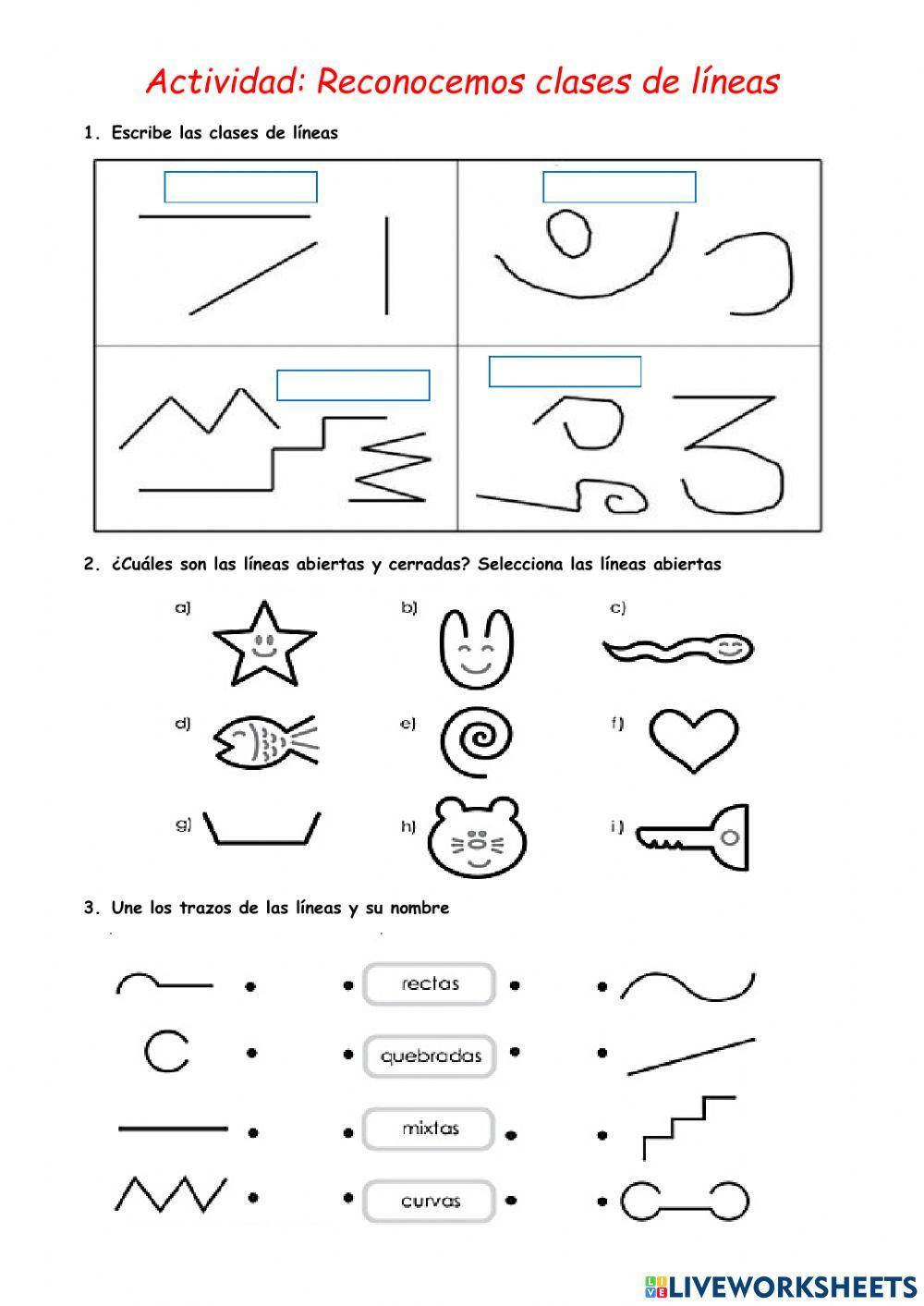 Actividad: Reconocemos clases de líneas

1. Escribe las clases de líneas

2. ¿Cuáles son las líneas abiertas y cerradas? Selecciona las líneas abiertas

a)
b)
c)
d)
e)
f)
g)
h)
i)

3. Une los trazos de las líneas y su nombre

rectas
quebradas
mixtas
curvas

LIVEWORKSHEETS