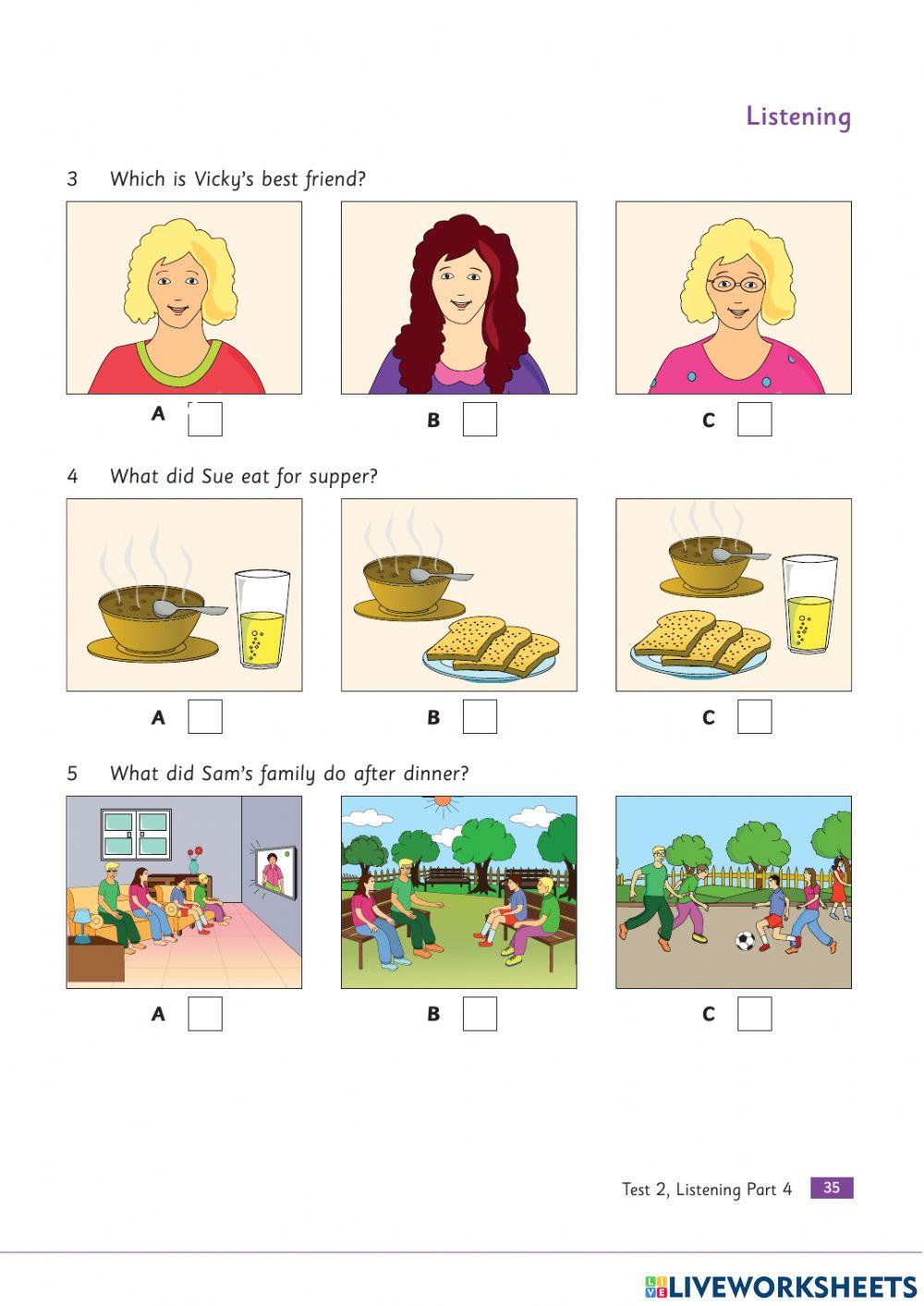 Listening

3 Which is Vicky's best friend?

A

B

C

4 What did Sue eat for supper?

A

B

C

5 What did Sam's family do after dinner?

A

B

C

Test 2, Listening Part 4 35

LIVEWORKSHEETS