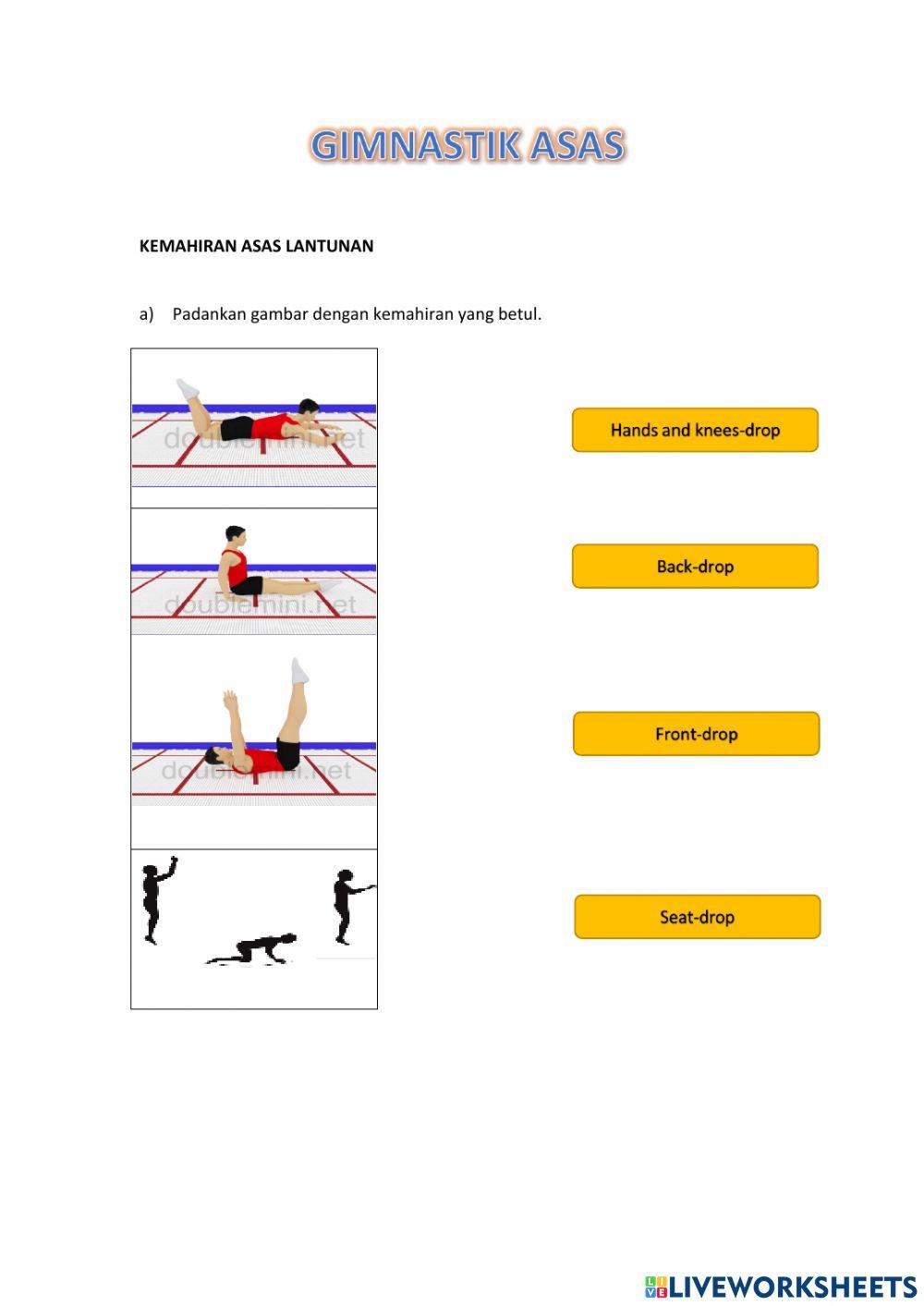 GIMNASTIK ASAS

KEMAHIRAN ASAS LANTUNAN

a) Padankan gambar dengan kemahiran yang betul.

doublemini.net

doublemini.net

doublemini.net

Hands and knees-drop

Back-drop

Front-drop

Seat-drop

LIVEWORKSHEETS