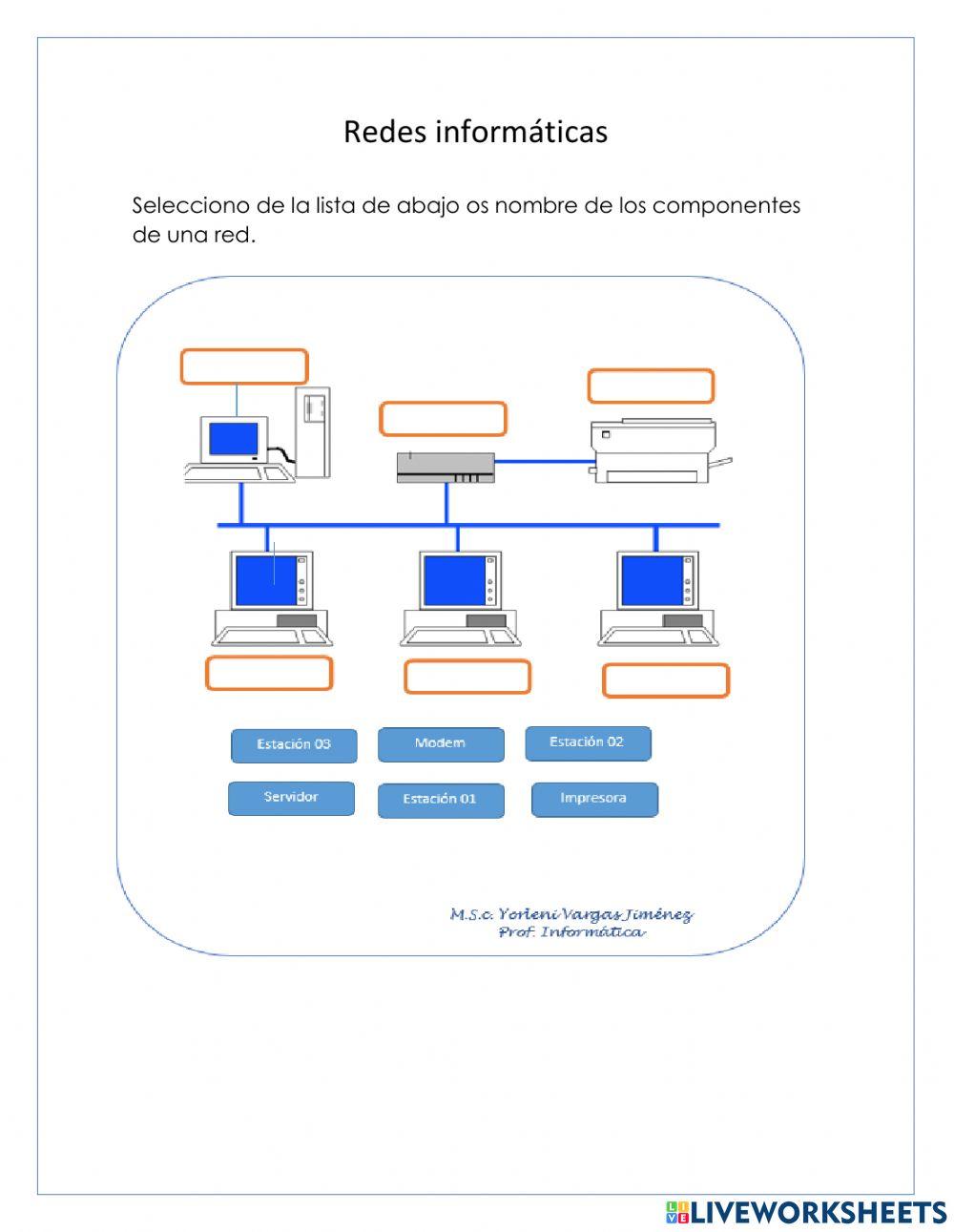 Redes informáticas

Selecciono de la lista de abajo os nombre de los componentes de una red.

Estación 03
Modem
Estación 02
Servidor
Estación 01
Impresora

M.S.c. Yorleni Vargas Jiménez
Prof. Informática

LIVEWORKSHEETS