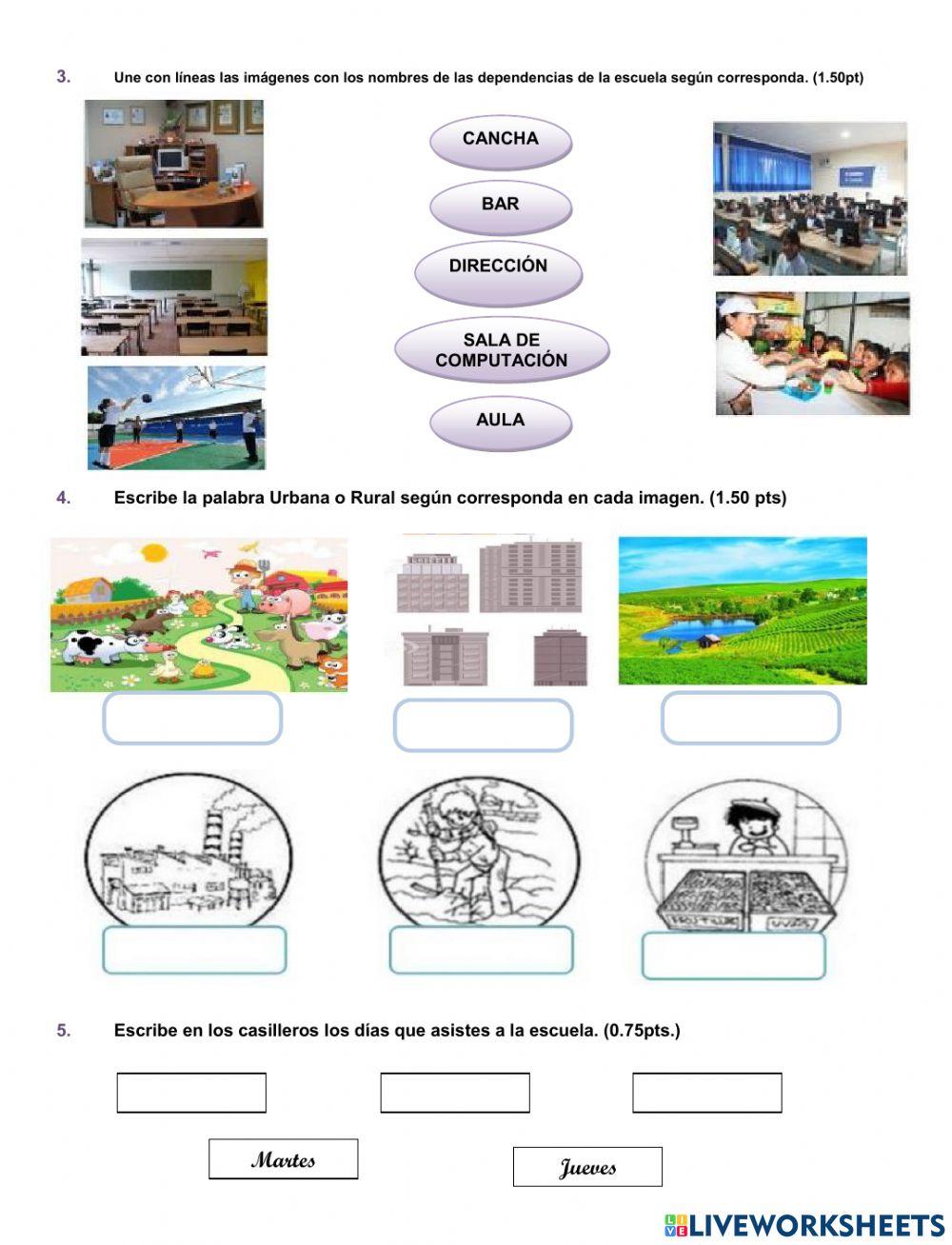 3. Une con líneas las imágenes con los nombres de las dependencias de la escuela según corresponda. (1.50pt)

CANCHA

BAR

DIRECCIÓN

SALA DE COMPUTACIÓN

AULA

4. Escribe la palabra Urbana o Rural según corresponda en cada imagen. (1.50 pts)

5. Escribe en los casilleros los días que asistes a la escuela. (0.75pts.)

Martes

Jueves

LIVEWORKSHEETS