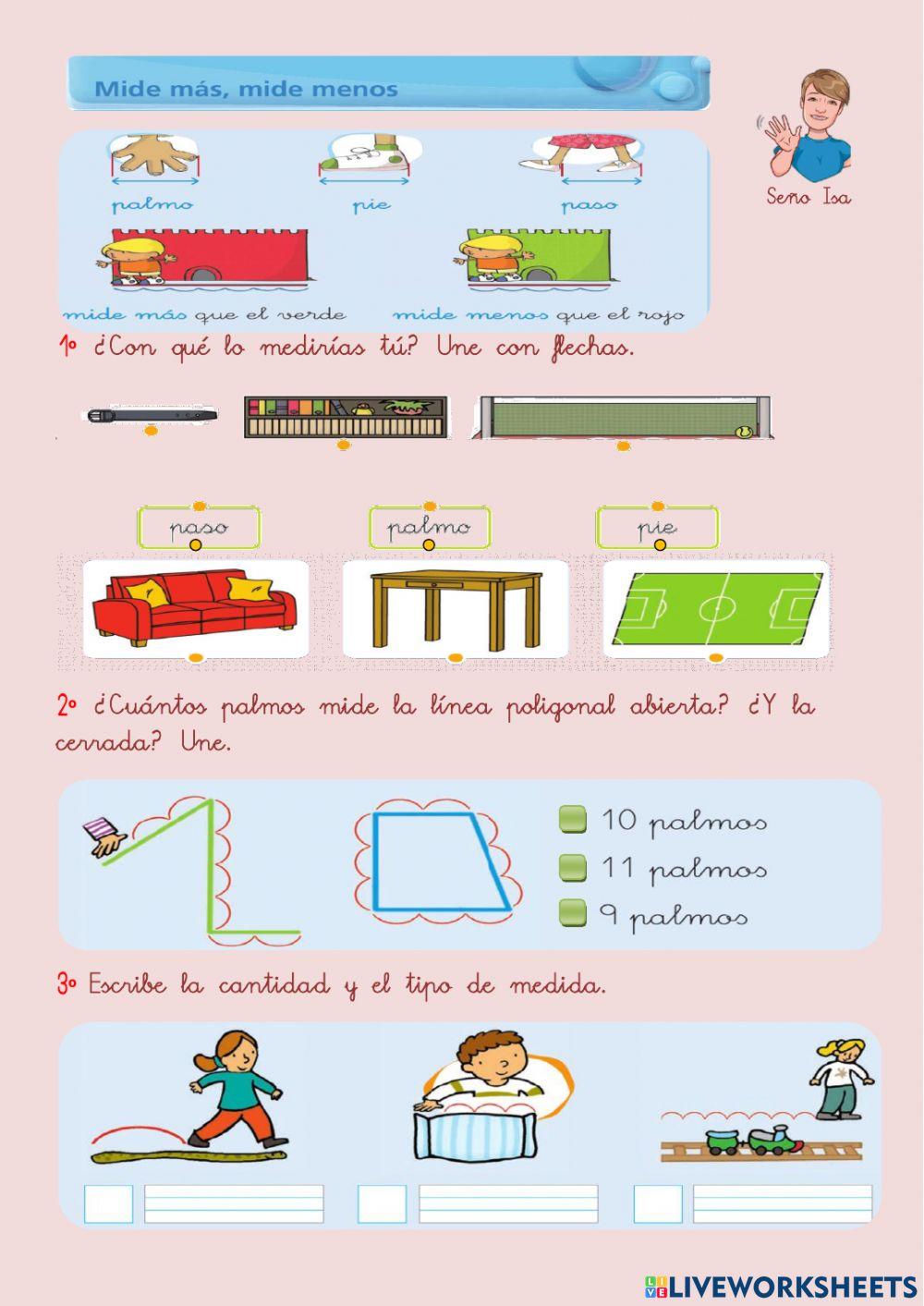 Mide más, mide menos

Seño Isa

palmo
pie
paso

mide más que el verde
mide menos que el rojo

1º ¿Con qué lo medirías tú? Une con flechas.

paso
palmo
pie

2º ¿Cuántos palmos mide la línea poligonal abierta? ¿Y la cerrada? Une.

10 palmos
11 palmos
9 palmos

3º Escribe la cantidad y el tipo de medida.

LIVEWORKSHEETS