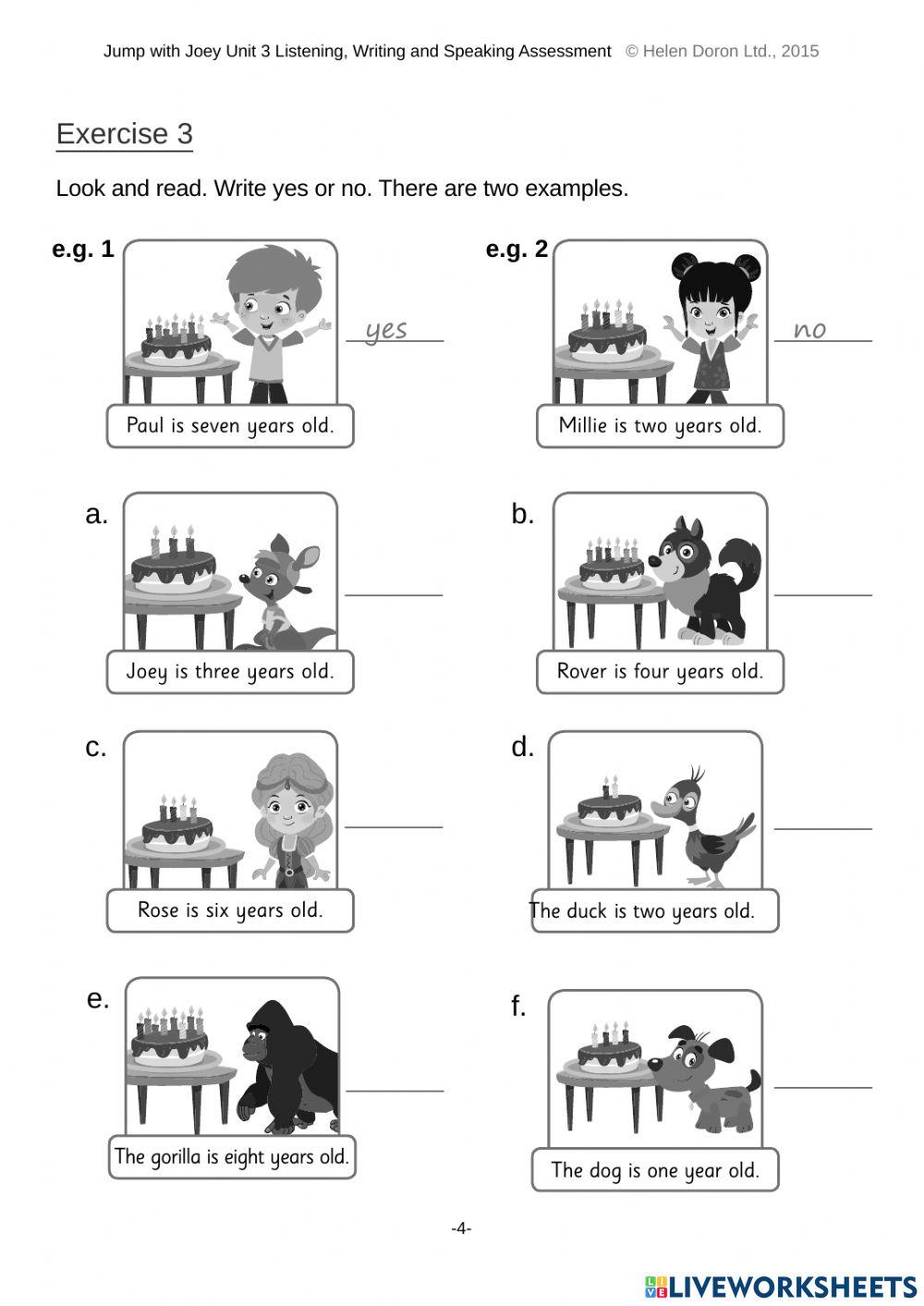 Jump with Joey Unit 3 Listening, Writing and Speaking Assessment © Helen Doron Ltd., 2015

Exercise 3

Look and read. Write yes or no. There are two examples.

e.g. 1
yes
Paul is seven years old.

e.g. 2
no
Millie is two years old.

a.
Joey is three years old.

b.
Rover is four years old.

c.
Rose is six years old.

d.
The duck is two years old.

e.
The gorilla is eight years old.

f.
The dog is one year old.

-4-

LIVEWORKSHEETS