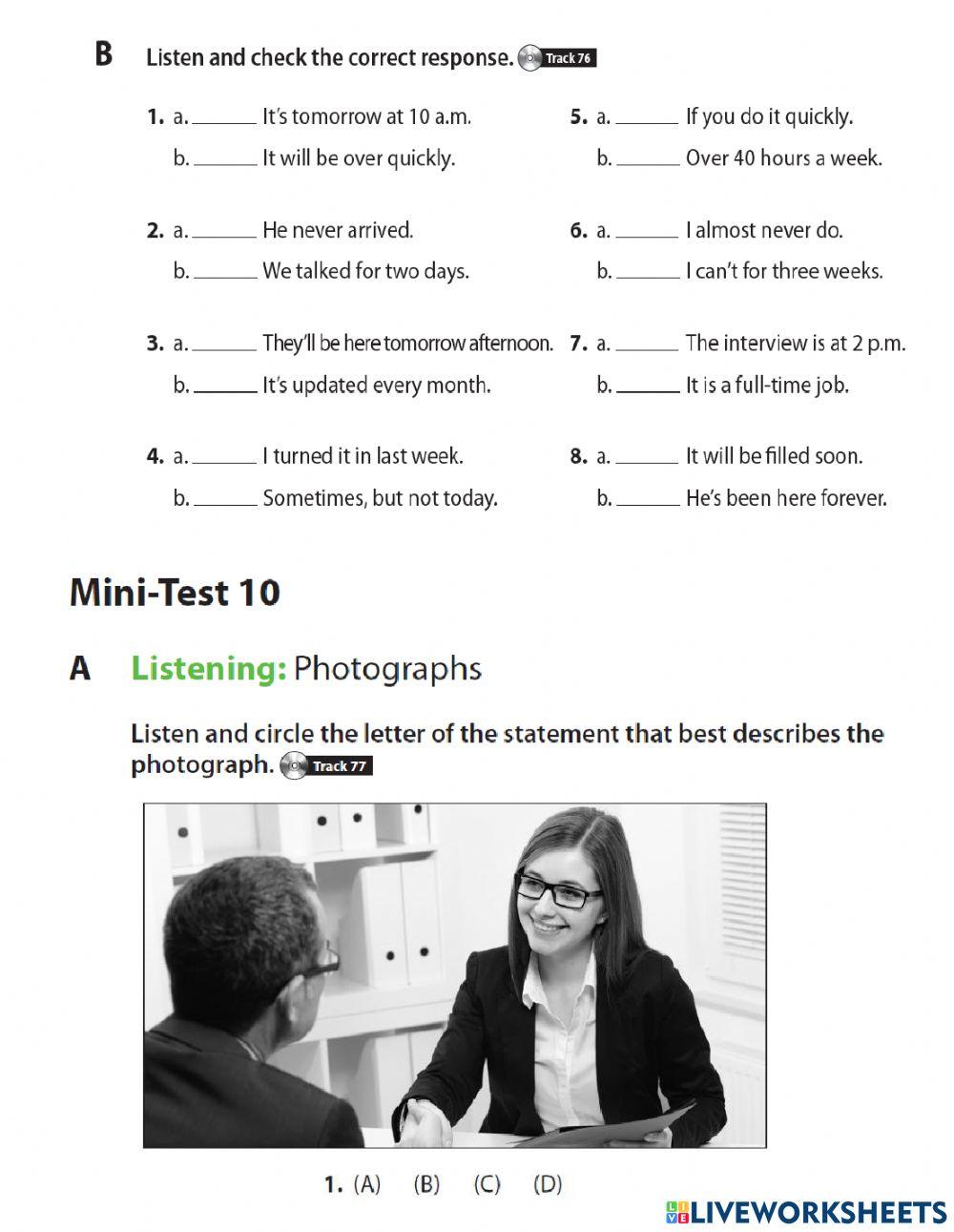 B Listen and check the correct response. Track 76

1. a. ______ It's tomorrow at 10 a.m.
b. ______ It will be over quickly.

2. a. ______ He never arrived.
b. ______ We talked for two days.

3. a. ______ They'll be here tomorrow afternoon.
b. ______ It's updated every month.

4. a. ______ I turned it in last week.
b. ______ Sometimes, but not today.

5. a. ______ If you do it quickly.
b. ______ Over 40 hours a week.

6. a. ______ I almost never do.
b. ______ I can't for three weeks.

7. a. ______ The interview is at 2 p.m.
b. ______ It is a full-time job.

8. a. ______ It will be filled soon.
b. ______ He's been here forever.

Mini-Test 10

A Listening: Photographs

Listen and circle the letter of the statement that best describes the photograph. Track 77

1. (A) (B) (C) (D)

LIVEWORKSHEETS