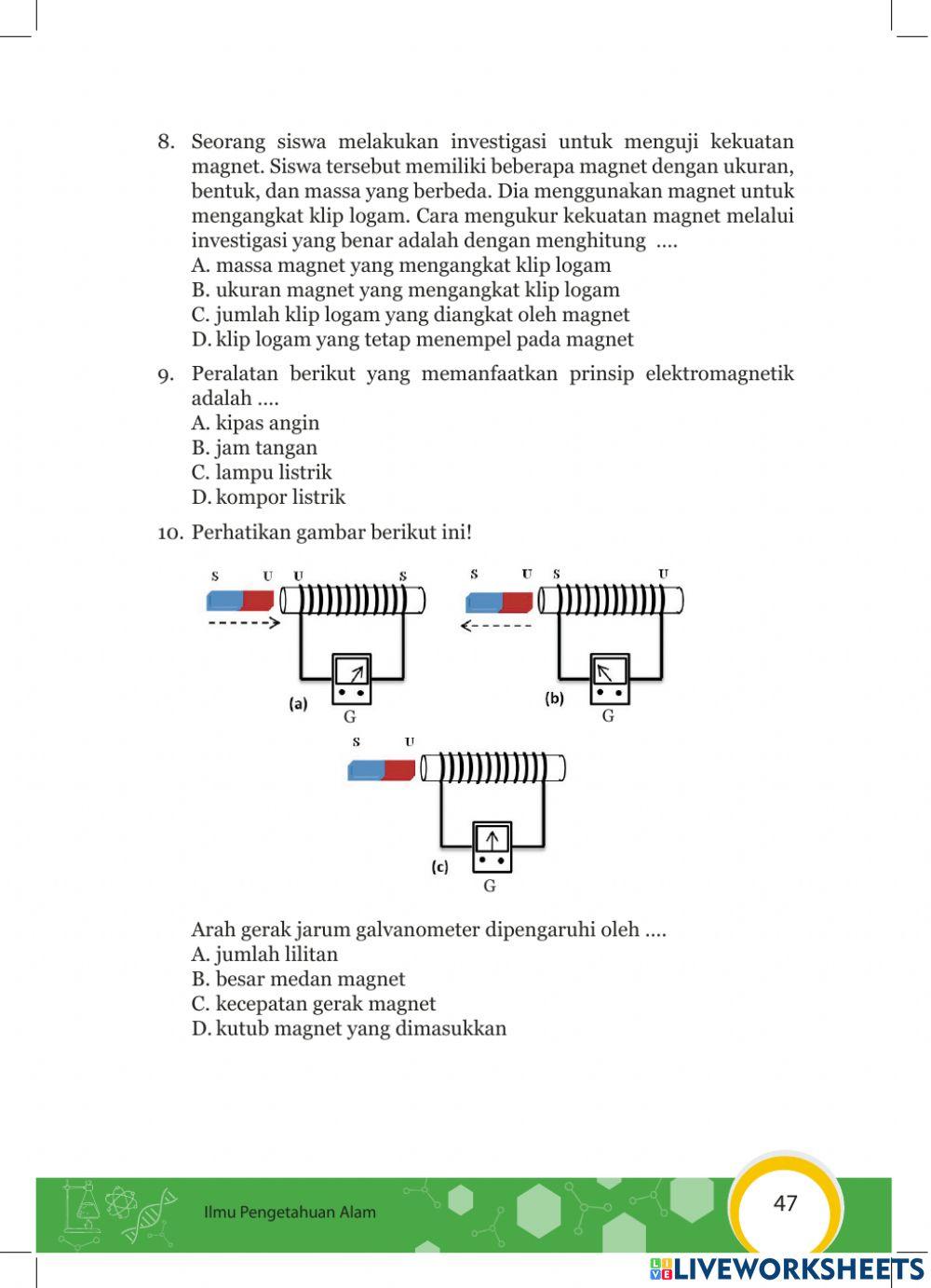 8. Seorang siswa melakukan investigasi untuk menguji kekuatan magnet. Siswa tersebut memiliki beberapa magnet dengan ukuran, bentuk, dan massa yang berbeda. Dia menggunakan magnet untuk mengangkat klip logam. Cara mengukur kekuatan magnet melalui investigasi yang benar adalah dengan menghitung ....
A. massa magnet yang mengangkat klip logam
B. ukuran magnet yang mengangkat klip logam
C. jumlah klip logam yang diangkat oleh magnet
D. klip logam yang tetap menempel pada magnet

9. Peralatan berikut yang memanfaatkan prinsip elektromagnetik adalah ....
A. kipas angin
B. jam tangan
C. lampu listrik
D. kompor listrik

10. Perhatikan gambar berikut ini!

S U U S
(a)
G

S U S U
(b)
G

S U
(c)
G

Arah gerak jarum galvanometer dipengaruhi oleh ....
A. jumlah lilitan
B. besar medan magnet
C. kecepatan gerak magnet
D. kutub magnet yang dimasukkan

Ilmu Pengetahuan Alam
47
LIVEWORKSHEETS