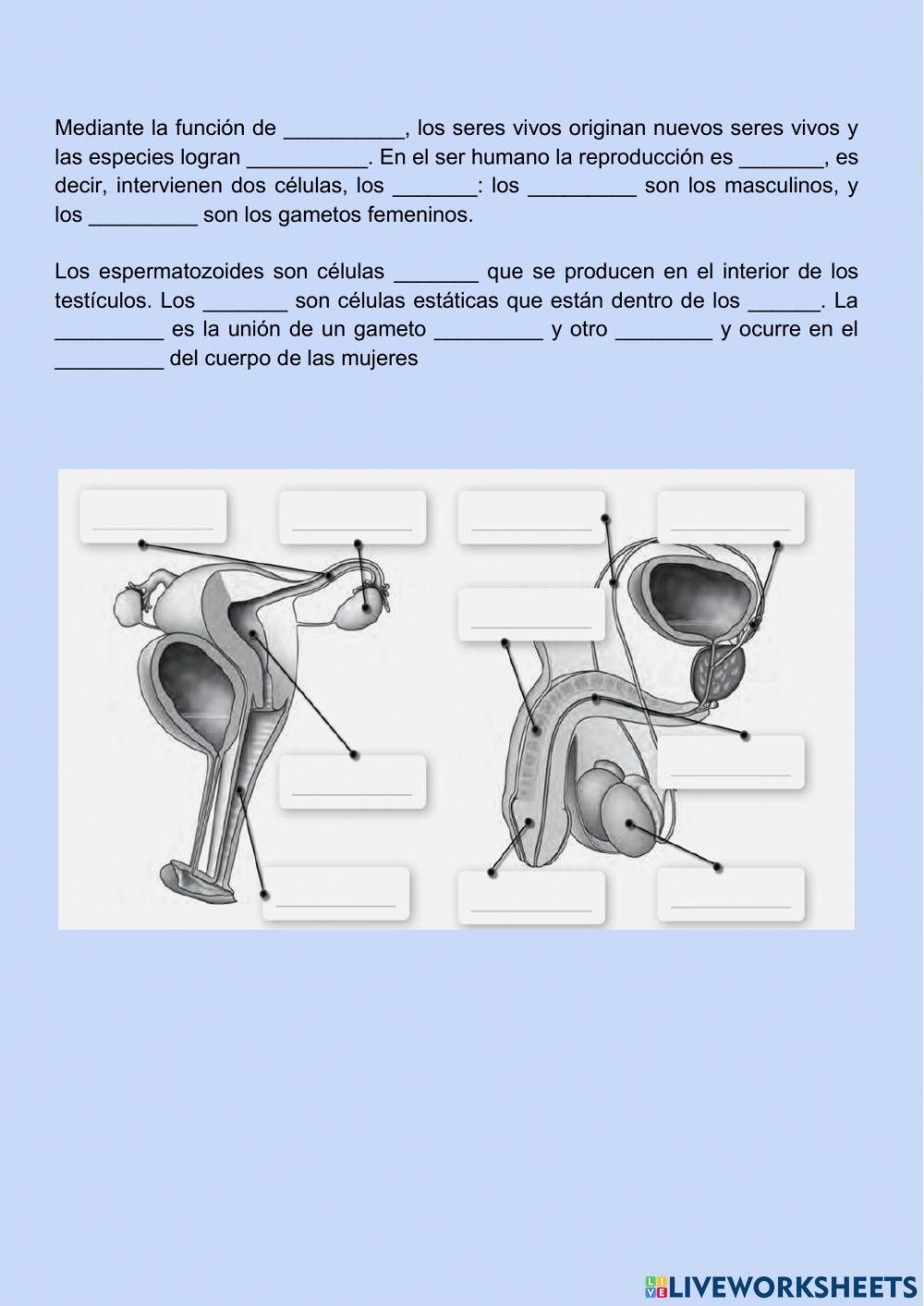 Mediante la función de __________, los seres vivos originan nuevos seres vivos y las especies logran __________. En el ser humano la reproducción es _______, es decir, intervienen dos células, los _______: los _________ son los masculinos, y los _________ son los gametos femeninos.

Los espermatozoides son células _______ que se producen en el interior de los testículos. Los _______ son células estáticas que están dentro de los ______. La _________ es la unión de un gameto _________ y otro ________ y ocurre en el _________ del cuerpo de las mujeres

LIVEWORKSHEETS