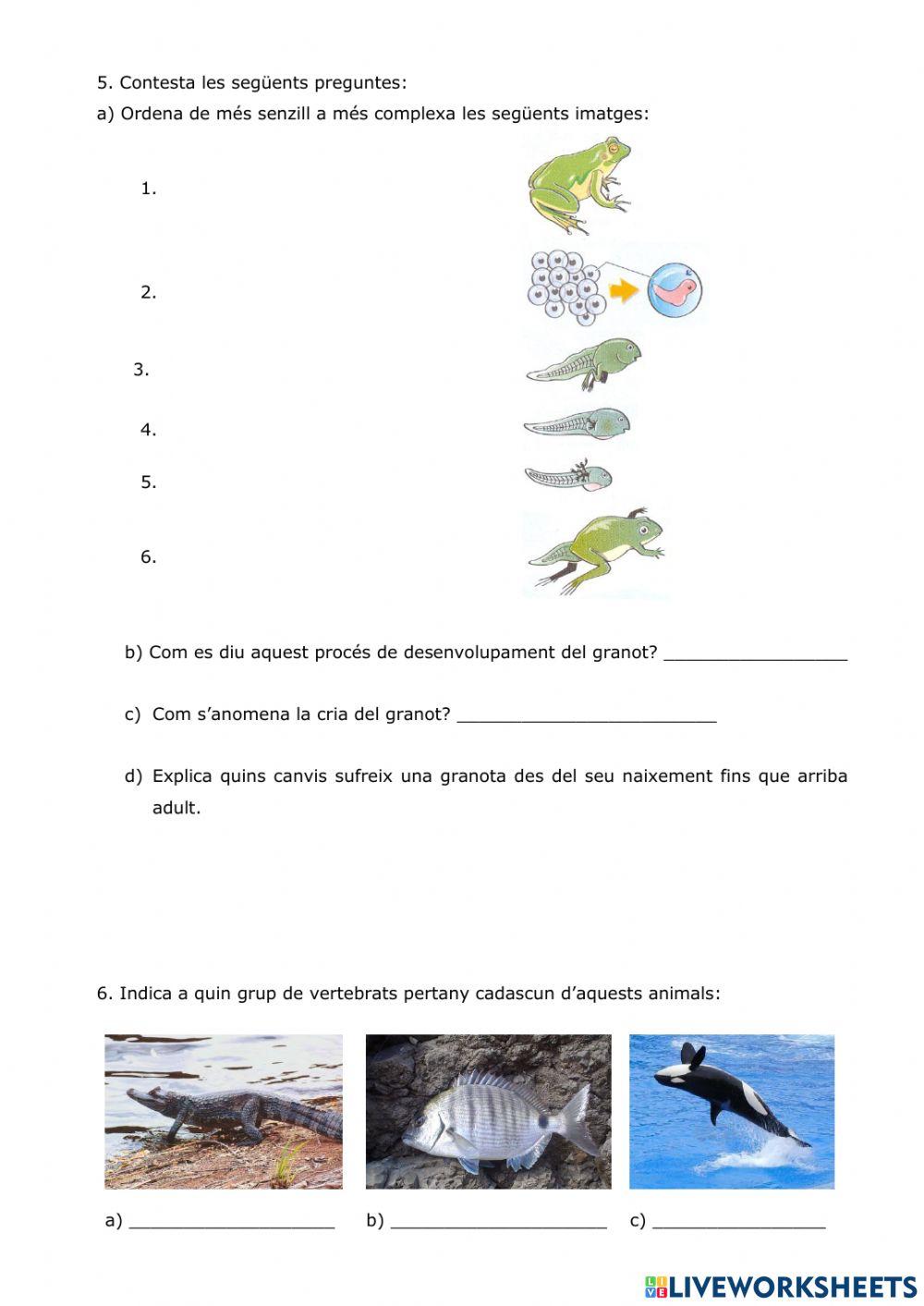 5. Contesta les següents preguntes:

a) Ordena de més senzill a més complexa les següents imatges:

1.

2.

3.

4.

5.

6.

b) Com es diu aquest procés de desenvolupament del granot? _________________

c) Com s'anomena la cria del granot? ________________________

d) Explica quins canvis sufreix una granota des del seu naixement fins que arriba adult.

6. Indica a quin grup de vertebrats pertany cadascun d'aquests animals:

a) ___________________ b) ____________________ c) ________________

LIVEWORKSHEETS