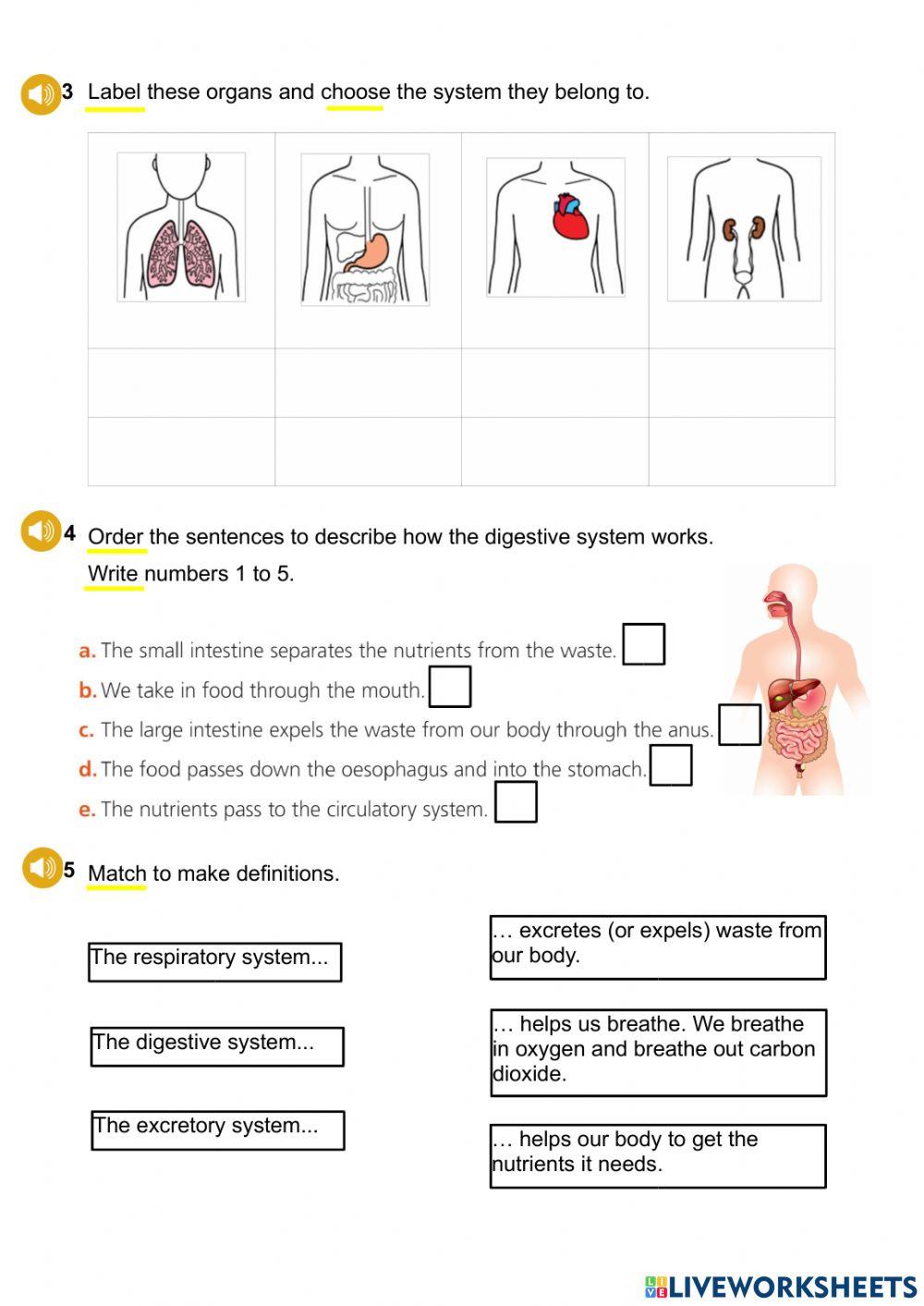 3 Label these organs and choose the system they belong to.

4 Order the sentences to describe how the digestive system works.
Write numbers 1 to 5.

a. The small intestine separates the nutrients from the waste.
b. We take in food through the mouth.
c. The large intestine expels the waste from our body through the anus.
d. The food passes down the oesophagus and into the stomach.
e. The nutrients pass to the circulatory system.

5 Match to make definitions.

The respiratory system...

The digestive system...

The excretory system...

… excretes (or expels) waste from our body.

… helps us breathe. We breathe in oxygen and breathe out carbon dioxide.

… helps our body to get the nutrients it needs.

LIVEWORKSHEETS