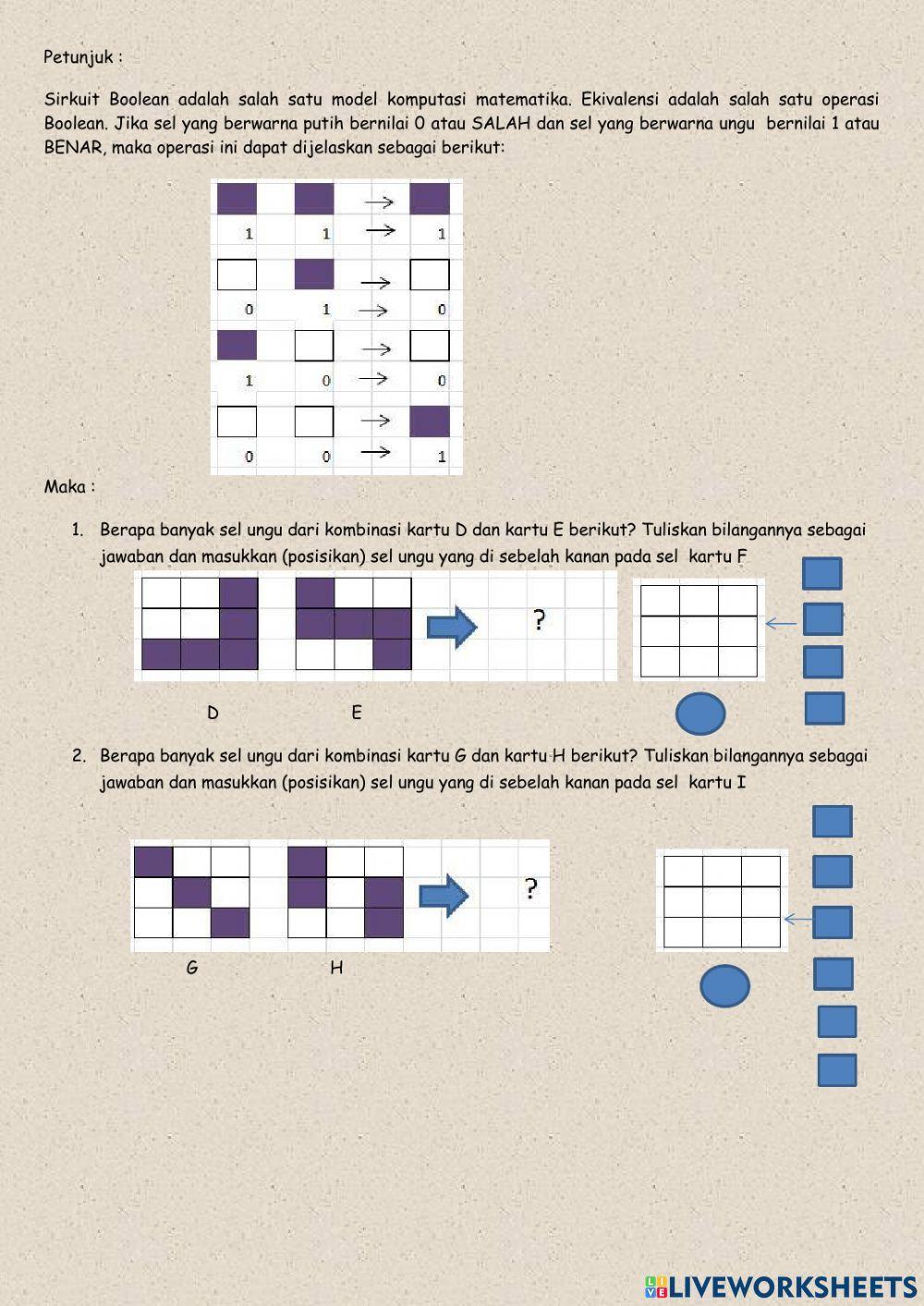 Petunjuk :

Sirkuit Boolean adalah salah satu model komputasi matematika. Ekivalensi adalah salah satu operasi Boolean. Jika sel yang berwarna putih bernilai 0 atau SALAH dan sel yang berwarna ungu bernilai 1 atau BENAR, maka operasi ini dapat dijelaskan sebagai berikut:

1 1 → 1

0 1 → 0

1 0 → 0

0 0 → 1

Maka :

1. Berapa banyak sel ungu dari kombinasi kartu D dan kartu E berikut? Tuliskan bilangannya sebagai jawaban dan masukkan (posisikan) sel ungu yang di sebelah kanan pada sel kartu F

?

D E

2. Berapa banyak sel ungu dari kombinasi kartu G dan kartu H berikut? Tuliskan bilangannya sebagai jawaban dan masukkan (posisikan) sel ungu yang di sebelah kanan pada sel kartu I

?

G H

LIVEWORKSHEETS