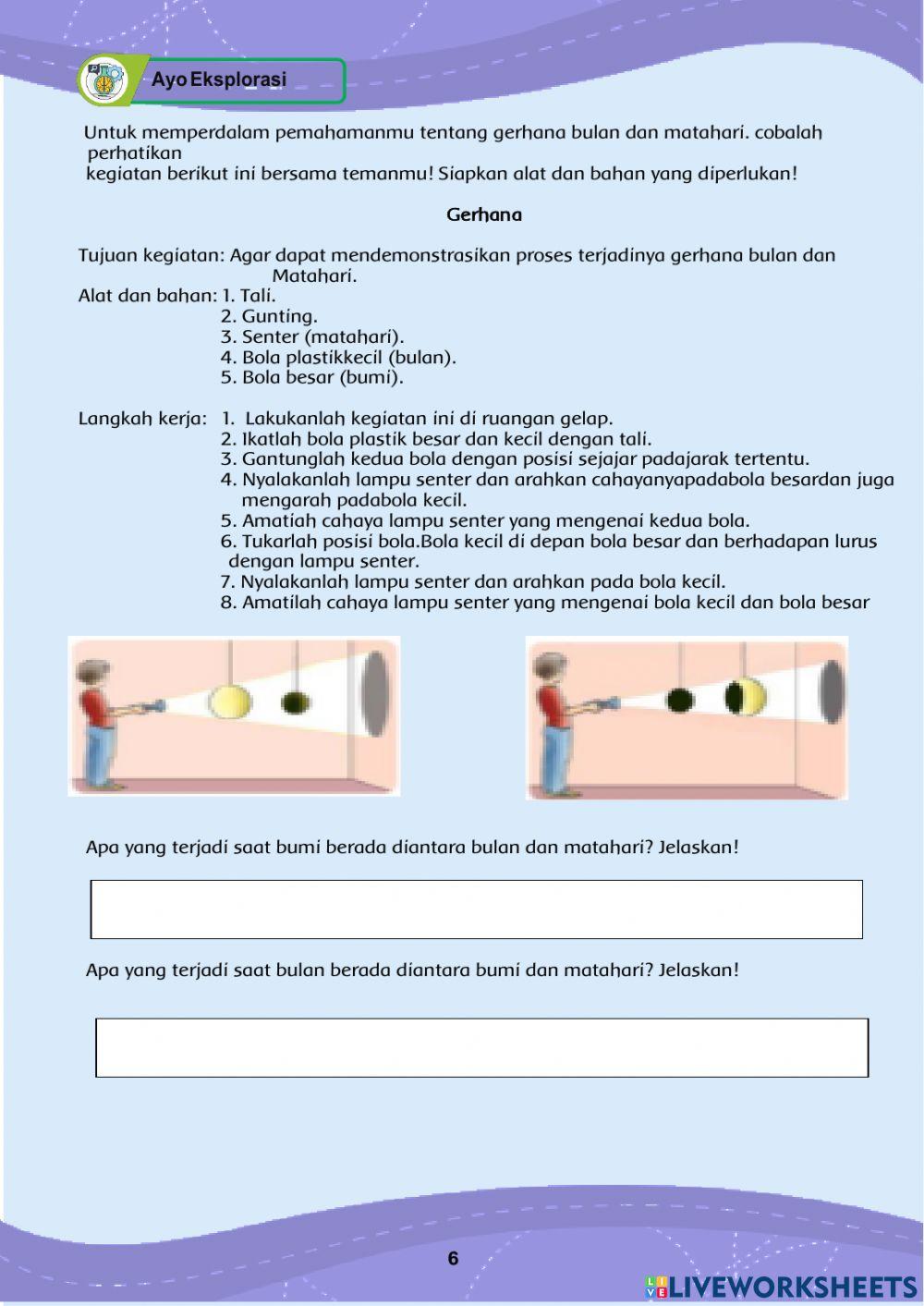 Ayo Eksplorasi

Untuk memperdalam pemahamanmu tentang gerhana bulan dan matahari. cobalah perhatikan kegiatan berikut ini bersama temanmu! Siapkan alat dan bahan yang diperlukan!

Gerhana

Tujuan kegiatan: Agar dapat mendemonstrasikan proses terjadinya gerhana bulan dan Matahari.
Alat dan bahan: 1. Tali.
2. Gunting.
3. Senter (matahari).
4. Bola plastikkecil (bulan).
5. Bola besar (bumi).

Langkah kerja: 1. Lakukanlah kegiatan ini di ruangan gelap.
2. Ikatlah bola plastik besar dan kecil dengan tali.
3. Gantunglah kedua bola dengan posisi sejajar padajarak tertentu.
4. Nyalakanlah lampu senter dan arahkan cahayanyapadabola besardan juga mengarah padabola kecil.
5. Amatiah cahaya lampu senter yang mengenai kedua bola.
6. Tukarlah posisi bola.Bola kecil di depan bola besar dan berhadapan lurus dengan lampu senter.
7. Nyalakanlah lampu senter dan arahkan pada bola kecil.
8. Amatilah cahaya lampu senter yang mengenai bola kecil dan bola besar

Apa yang terjadi saat bumi berada diantara bulan dan matahari? Jelaskan!

Apa yang terjadi saat bulan berada diantara bumi dan matahari? Jelaskan!

6

LIVEWORKSHEETS