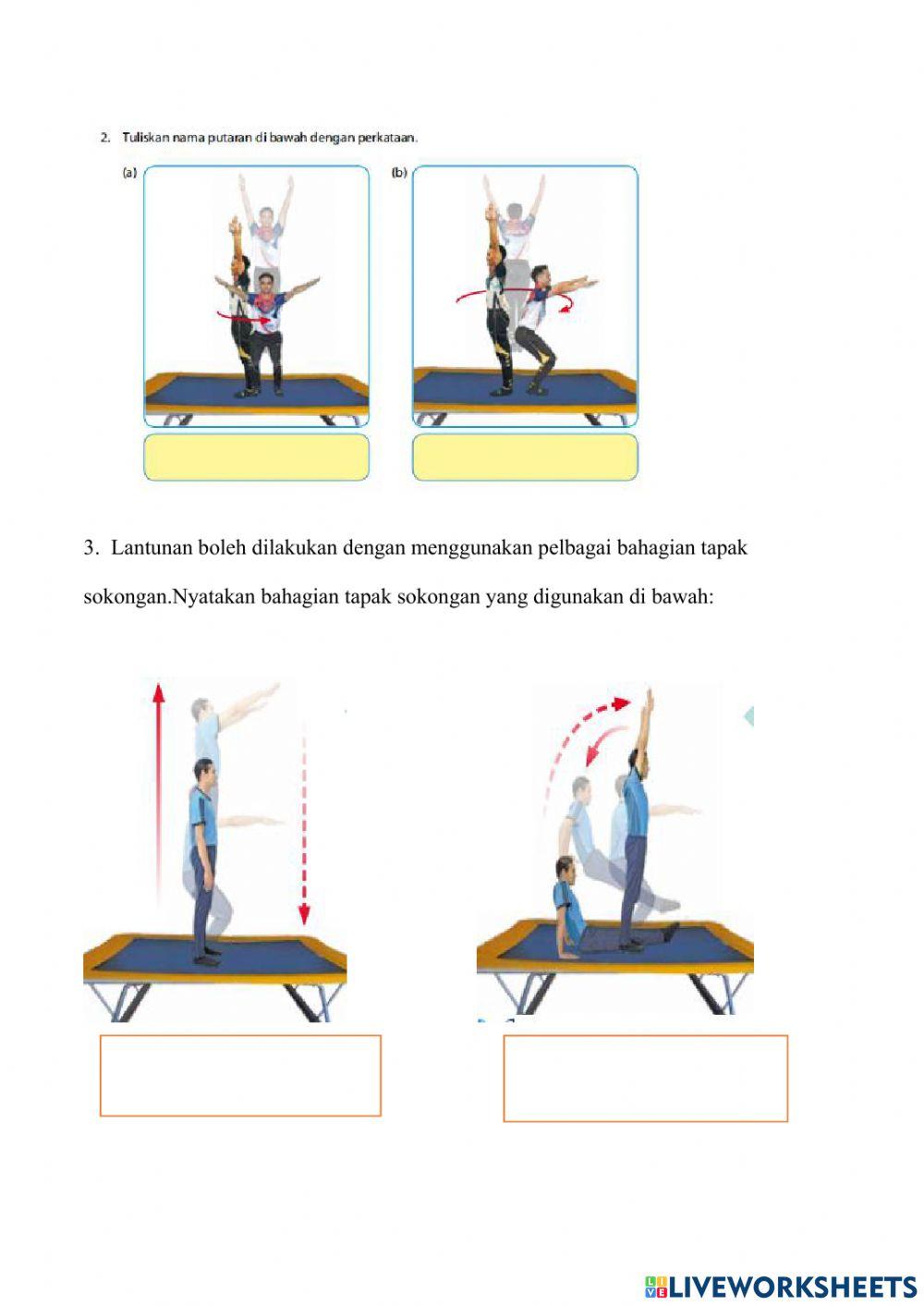 2. Tuliskan nama putaran di bawah dengan perkataan.

(a)

(b)

3. Lantunan boleh dilakukan dengan menggunakan pelbagai bahagian tapak sokongan.Nyatakan bahagian tapak sokongan yang digunakan di bawah:

LIVEWORKSHEETS