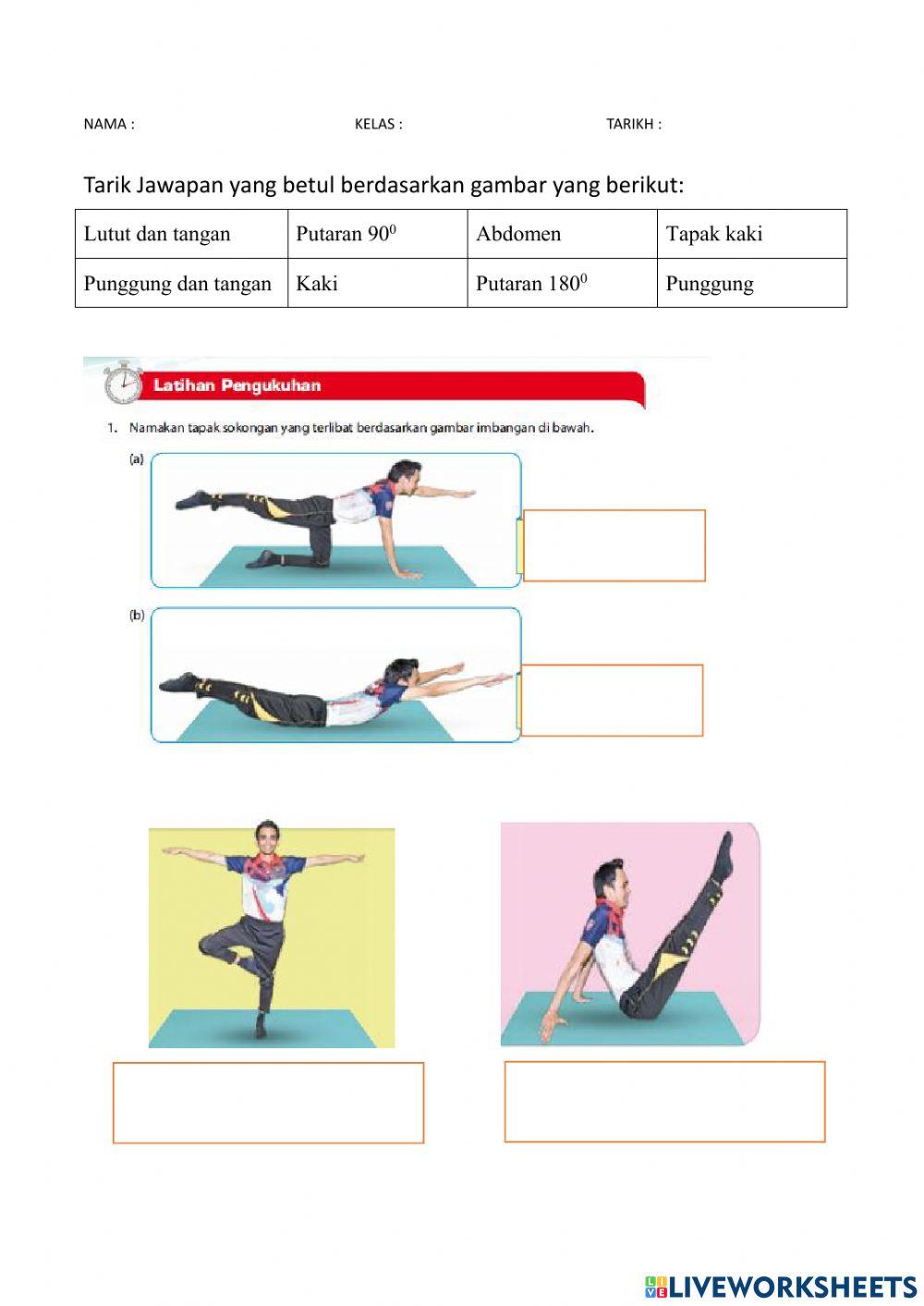 NAMA : KELAS : TARIKH :

Tarik Jawapan yang betul berdasarkan gambar yang berikut:

| Lutut dan tangan | Putaran $90^0$ | Abdomen | Tapak kaki |
|---|---|---|---|
| Punggung dan tangan | Kaki | Putaran $180^0$ | Punggung |

Latihan Pengukuhan

1. Namakan tapak sokongan yang terlibat berdasarkan gambar imbangan di bawah.

(a)

(b)

LIVEWORKSHEETS