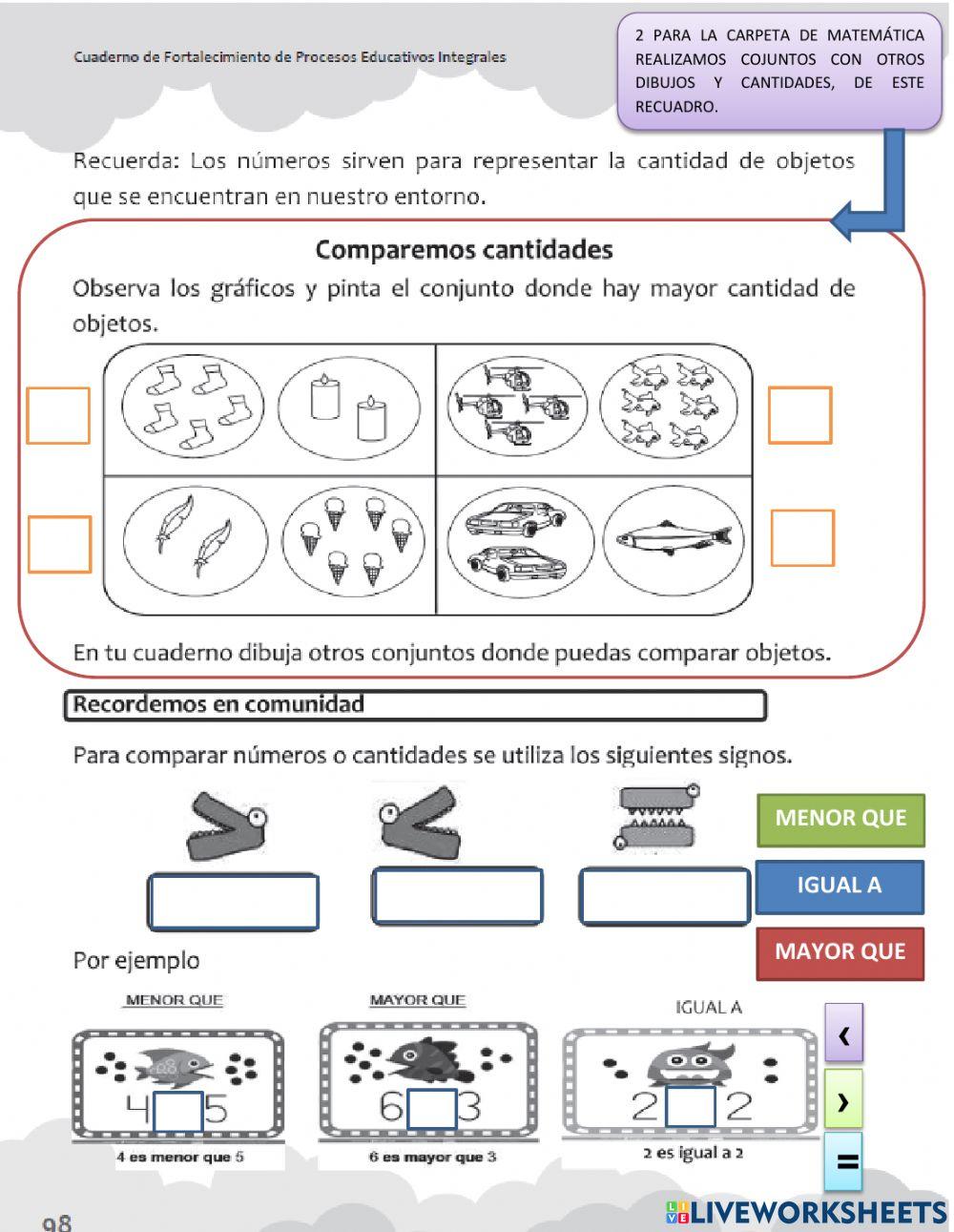 Cuaderno de Fortalecimiento de Procesos Educativos Integrales

2 PARA LA CARPETA DE MATEMÁTICA REALIZAMOS COJUNTOS CON OTROS DIBUJOS Y CANTIDADES, DE ESTE RECUADRO.

Recuerda: Los números sirven para representar la cantidad de objetos que se encuentran en nuestro entorno.

Comparemos cantidades

Observa los gráficos y pinta el conjunto donde hay mayor cantidad de objetos.

En tu cuaderno dibuja otros conjuntos donde puedas comparar objetos.

Recordemos en comunidad

Para comparar números o cantidades se utiliza los siguientes signos.

MENOR QUE

IGUAL A

MAYOR QUE

Por ejemplo

MENOR QUE

4 5

4 es menor que 5

MAYOR QUE

6 3

6 es mayor que 3

IGUAL A

2 2

2 es igual a 2

‹

›

=

98

LIVEWORKSHEETS