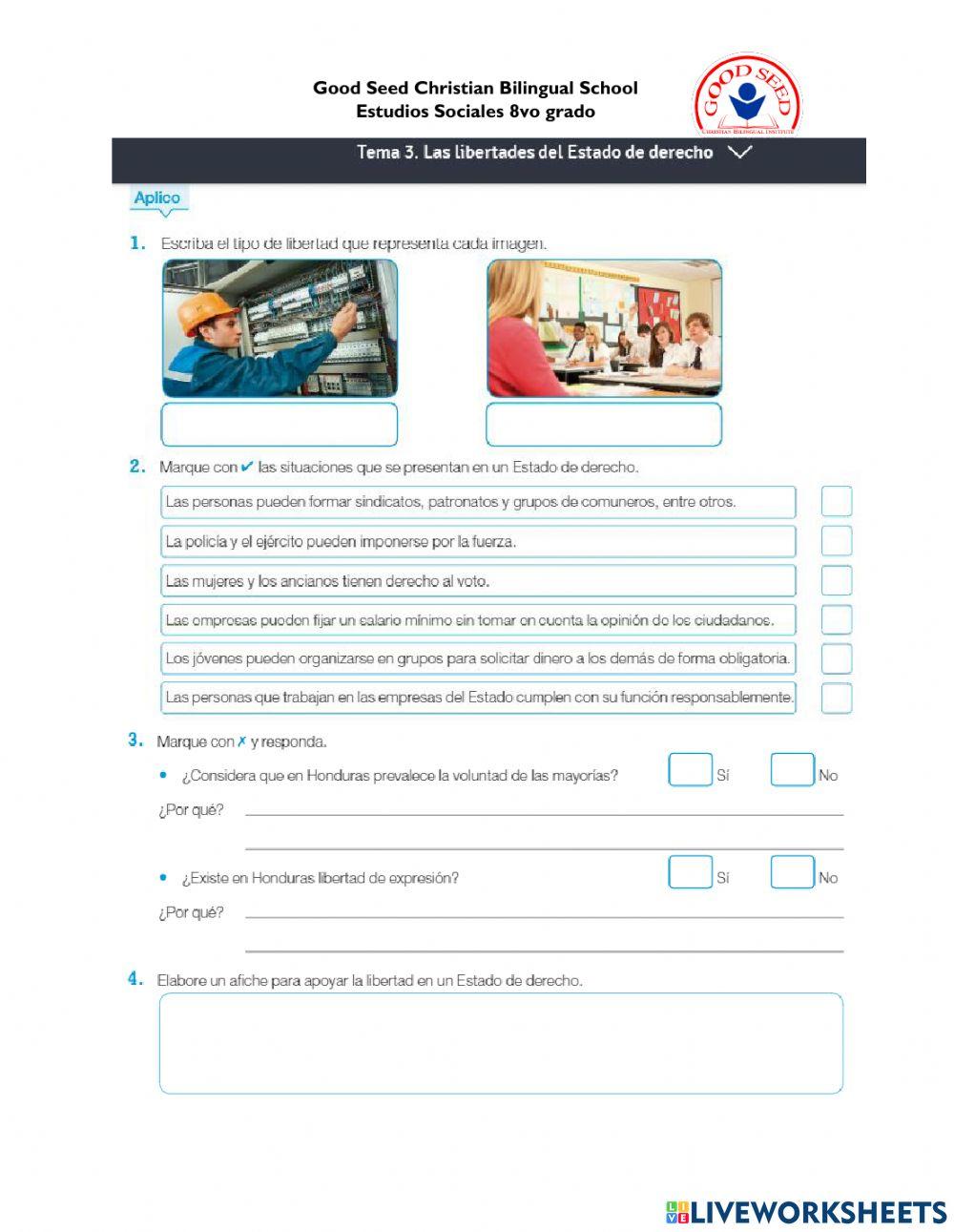 Good Seed Christian Bilingual School
Estudios Sociales 8vo grado

GOOD SEED
CHRISTIAN BILINGUAL INSTITUTE

Tema 3. Las libertades del Estado de derecho

Aplico

1. Escriba el tipo de libertad que representa cada imagen.

2. Marque con ✔ las situaciones que se presentan en un Estado de derecho.

Las personas pueden formar sindicatos, patronatos y grupos de comuneros, entre otros.

La policía y el ejército pueden imponerse por la fuerza.

Las mujeres y los ancianos tienen derecho al voto.

Las empresas pueden fijar un salario mínimo sin tomar en cuenta la opinión de los ciudadanos.

Los jóvenes pueden organizarse en grupos para solicitar dinero a los demás de forma obligatoria.

Las personas que trabajan en las empresas del Estado cumplen con su función responsablemente.

3. Marque con ✗ y responda.

• ¿Considera que en Honduras prevalece la voluntad de las mayorías? Sí No

¿Por qué?

• ¿Existe en Honduras libertad de expresión? Sí No

¿Por qué?

4. Elabore un afiche para apoyar la libertad en un Estado de derecho.

LIVEWORKSHEETS