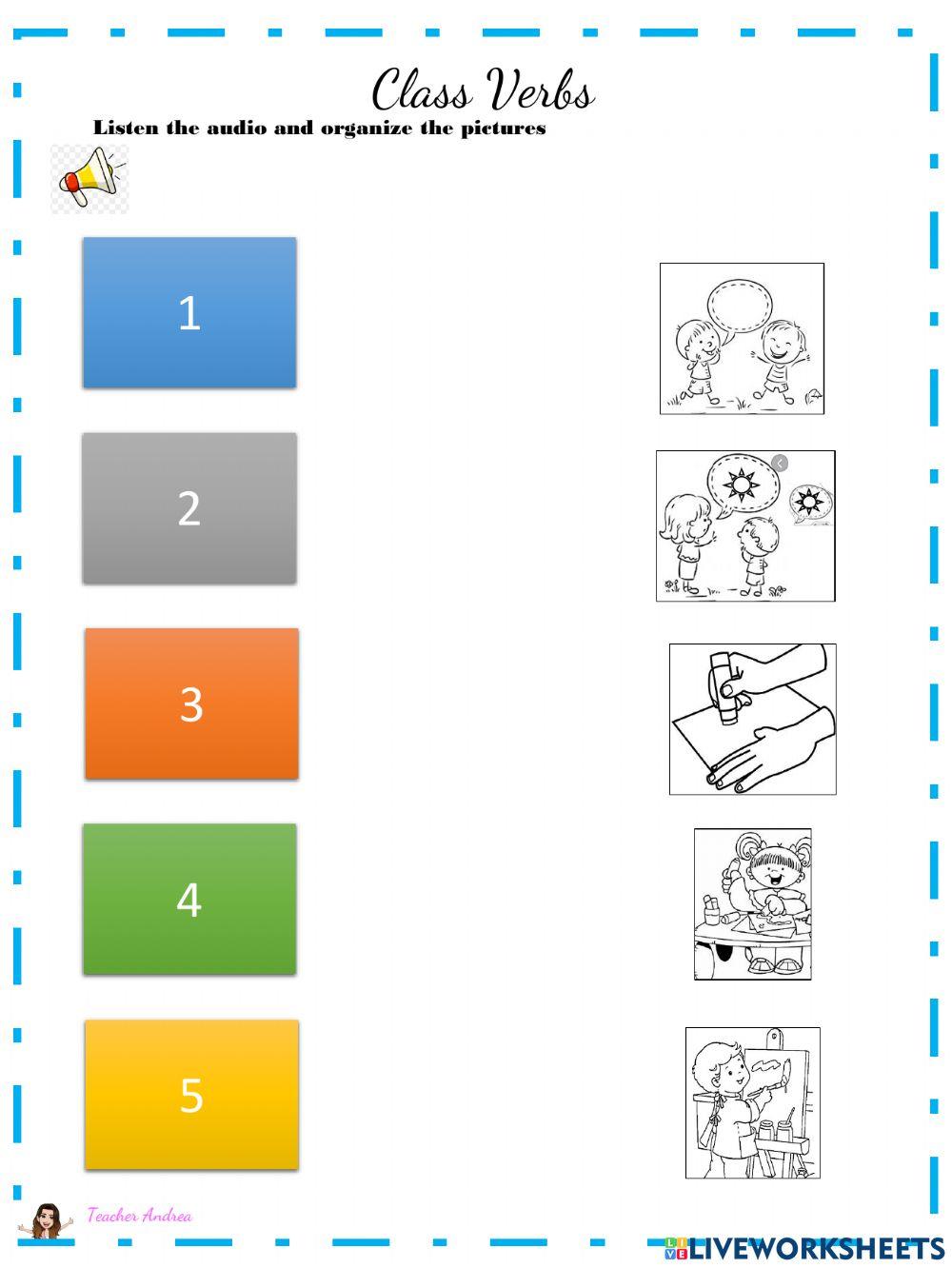 Class Verbs

Listen the audio and organize the pictures

1

2

3

4

5

Teacher Andrea

LIVEWORKSHEETS