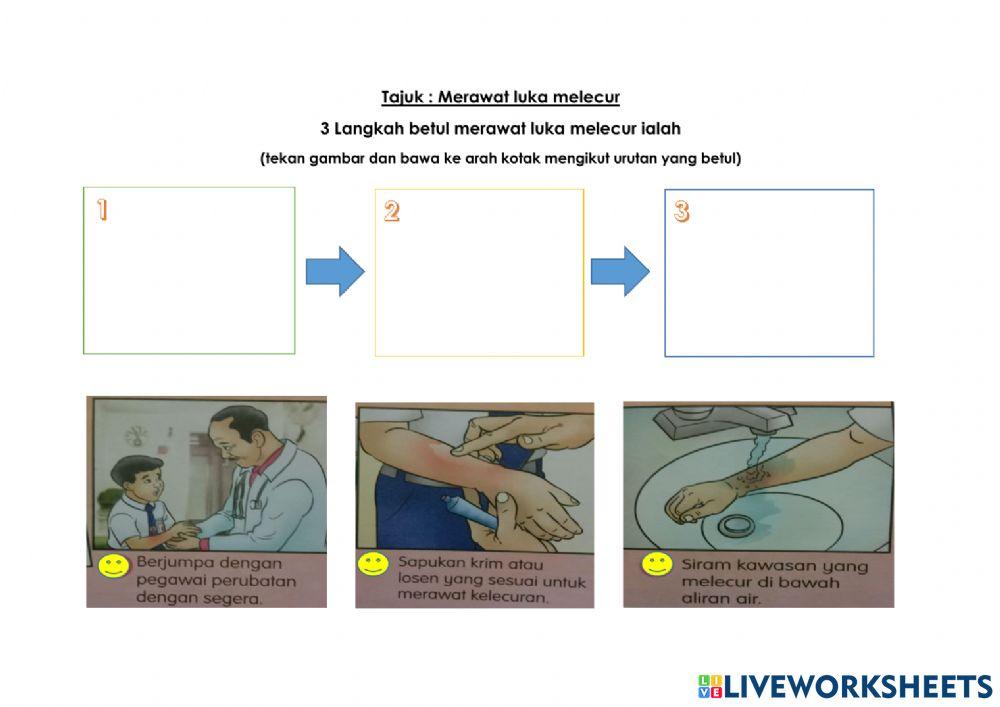 Tajuk : Merawat luka melecur

3 Langkah betul merawat luka melecur ialah

(tekan gambar dan bawa ke arah kotak mengikut urutan yang betul)

1

2

3

Berjumpa dengan pegawai perubatan dengan segera.

Sapukan krim atau losen yang sesuai untuk merawat kelecuran.

Siram kawasan yang melecur di bawah aliran air.

LIVEWORKSHEETS