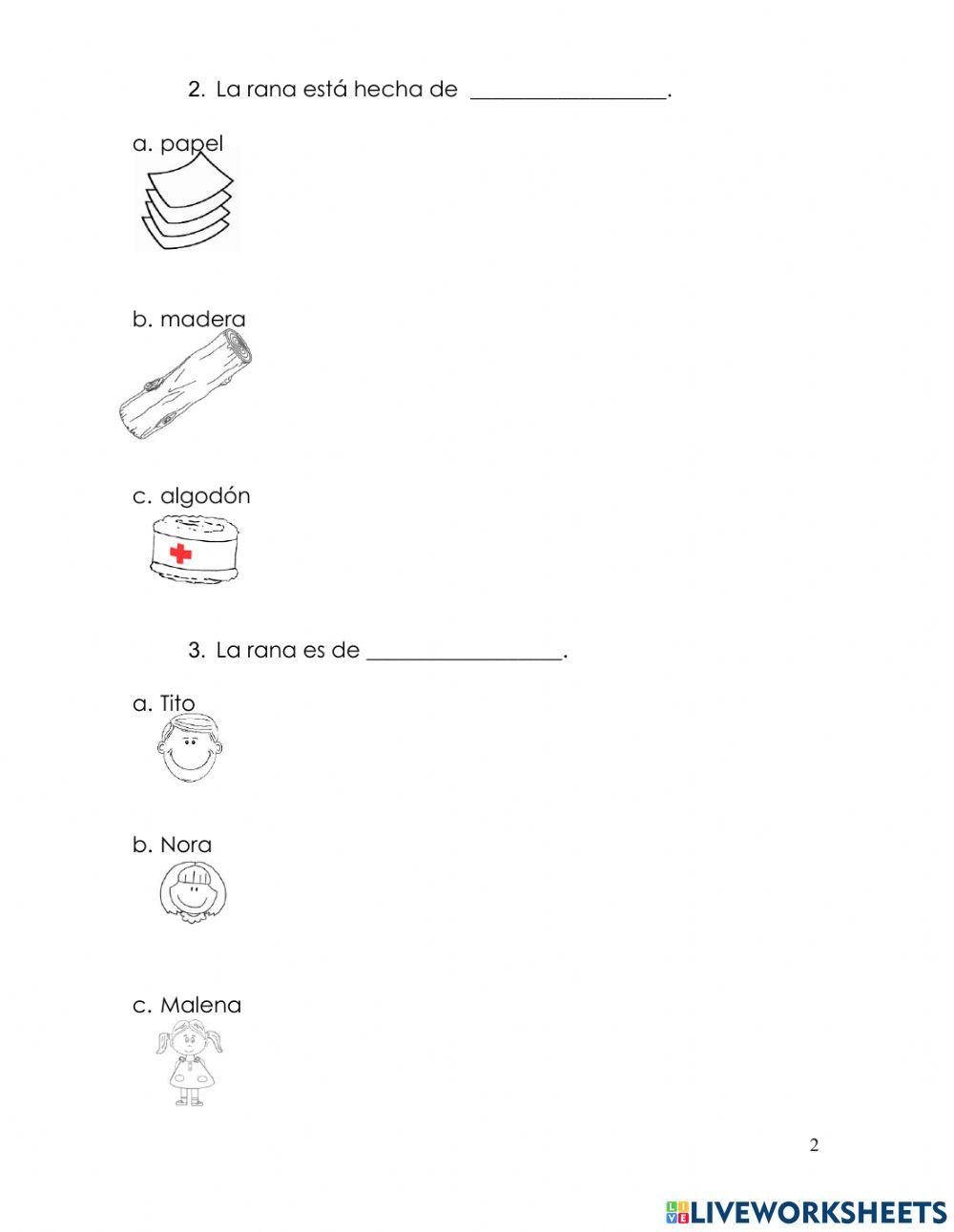 2. La rana está hecha de _________________.

a. papel

b. madera

c. algodón

3. La rana es de _________________.

a. Tito

b. Nora

c. Malena

2

LIVEWORKSHEETS